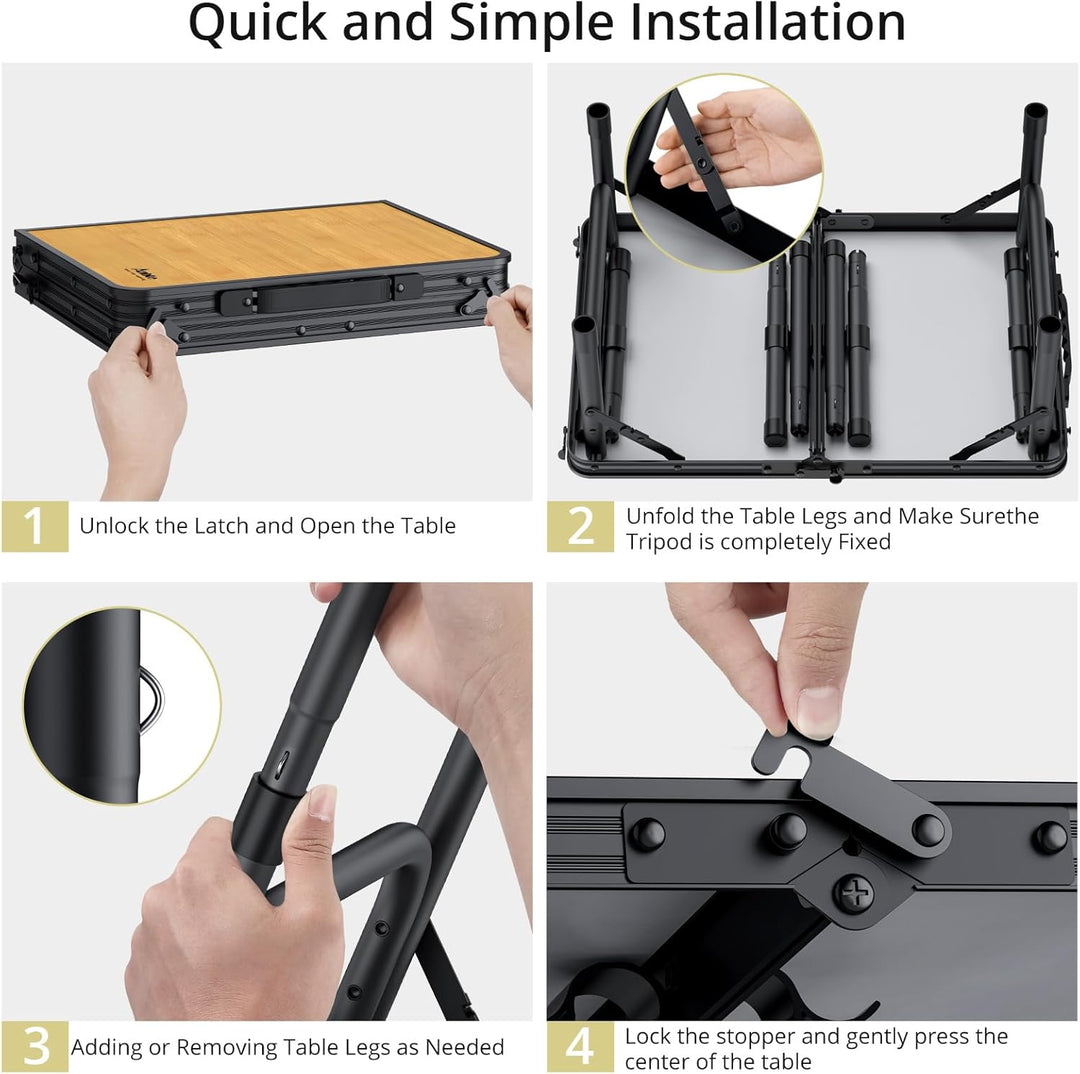 Quick and Simple Installation

1 Unlock the Latch and Open the Table

2 Unfold the Table Legs and Make Surethe Tripod is completely Fixed

3 Adding or Removing Table Legs as Needed

4 Lock the stopper and gently press the center of the table