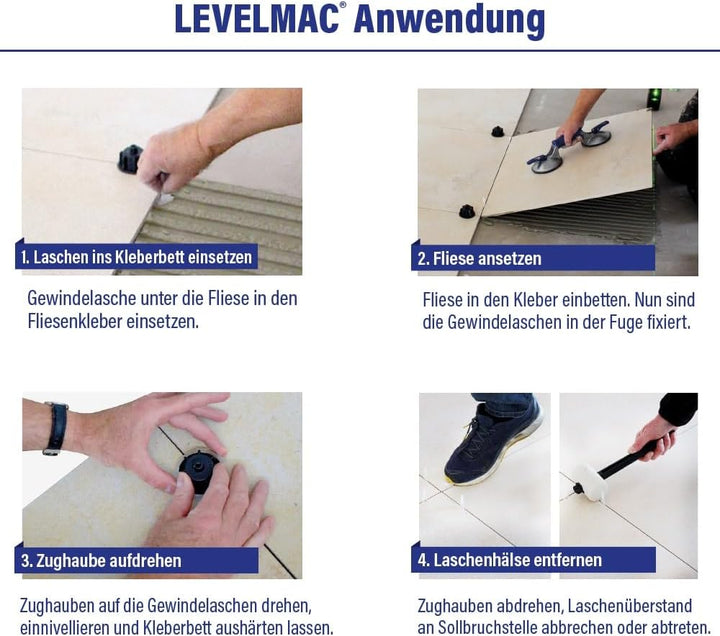 LEVELMAC® Anwendung

1. Laschen ins Kleberbett einsetzen

Gewindelasche unter die Fliese in den Fliesenkleber einsetzen.

2. Fliese ansetzen

Fliese in den Kleber einbetten. Nun sind die Gewindelaschen in der Fuge fixiert.

3. Zughaube aufdrehen

Zughauben auf die Gewindelaschen drehen, einnivellieren und Kleberbett aushärten lassen.

4. Laschenhälse entfernen

Zughauben abdrehen, Laschenüberstand an Sollbruchstelle abbrechen oder abtreten.