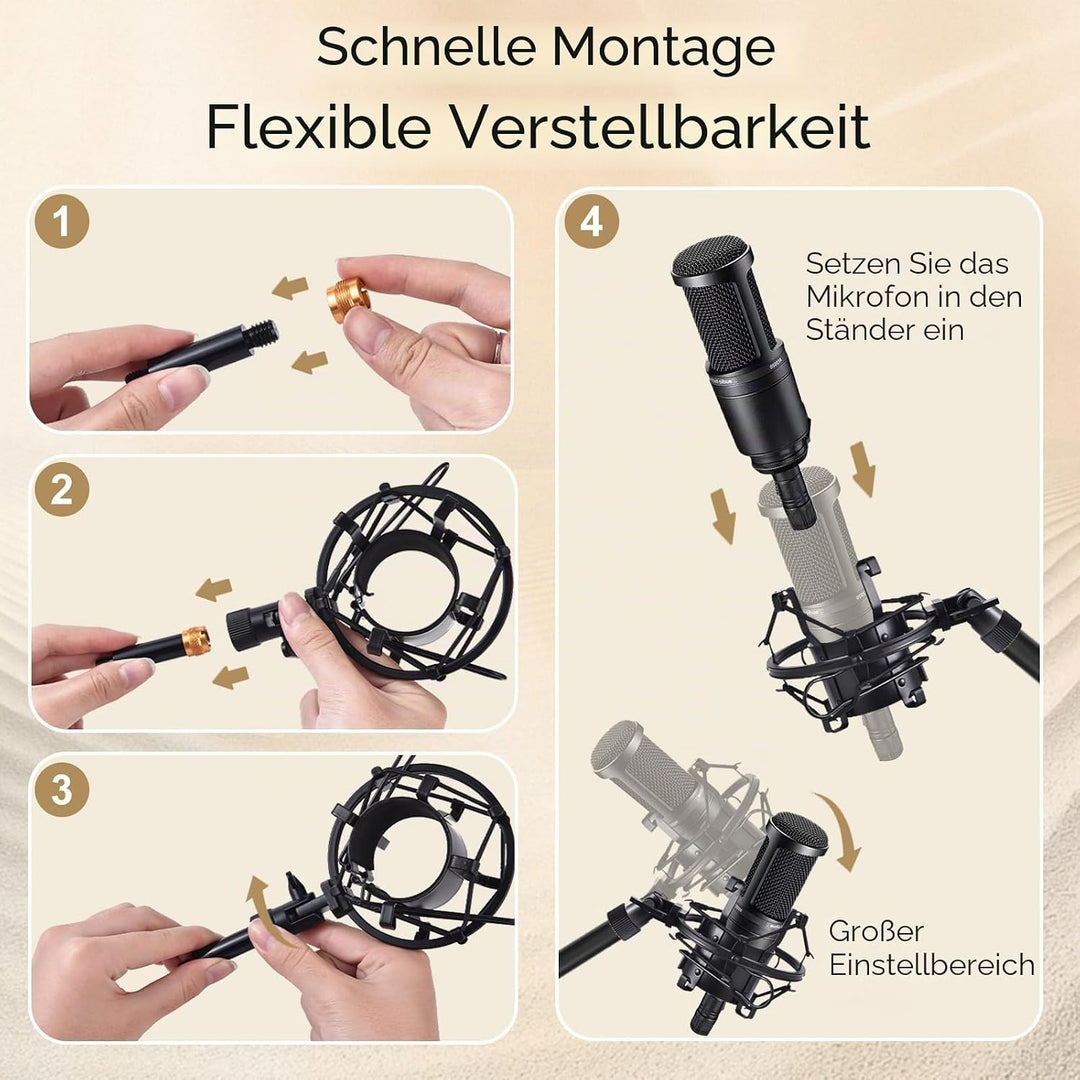 Schnelle Montage
Flexible Verstellbarkeit

1

2

3

4

Setzen Sie das Mikrofon in den Ständer ein

Großer Einstellbereich