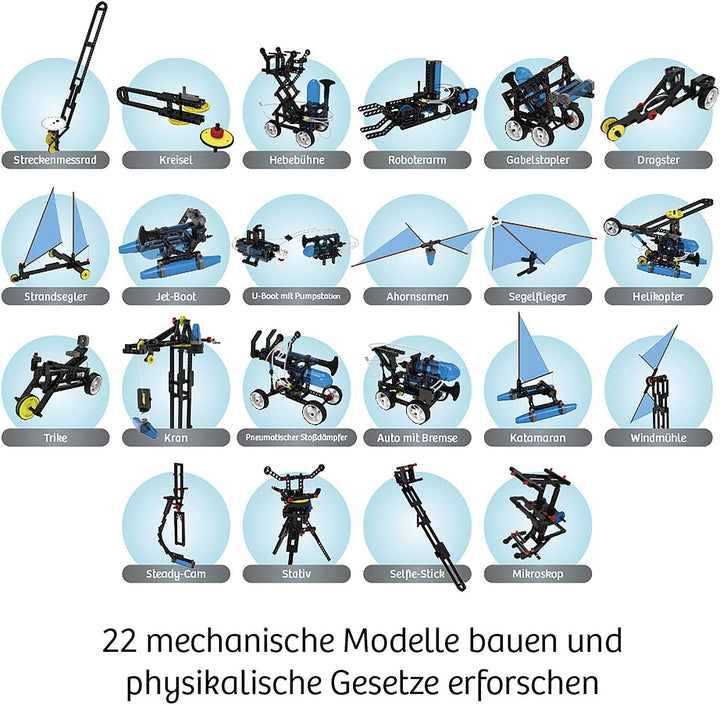 Streckenmessrad
Kreisel
Hebebühne
Roboterarm
Gabelstapler
Dragster

Strandsegler
Jet-Boot
U-Boot mit Pumpstation
Ahornsamen
Segelflieger
Helikopter

Trike
Kran
Pneumatischer Stoßdämpfer
Auto mit Bremse
Katamaran
Windmühle

Steady-Cam
Stativ
Selfie-Stick
Mikroskop

22 mechanische Modelle bauen und physikalische Gesetze erforschen