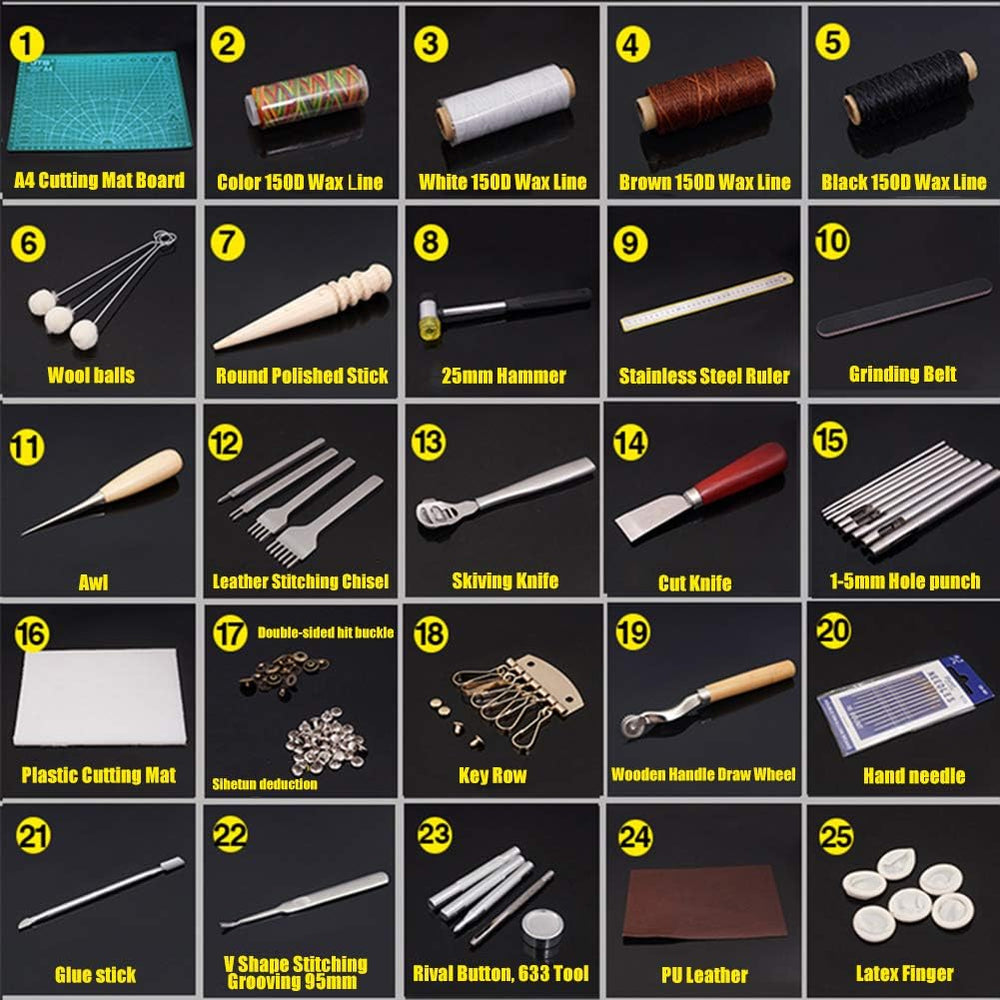 1
A4 Cutting Mat Board

2
Color 150D Wax Line

3
White 150D Wax Line

4
Brown 150D Wax Line

5
Black 150D Wax Line

6
Wool balls

7
Round Polished Stick

8
25mm Hammer

9
Stainless Steel Ruler

10
Grinding Belt

11
Awl

12
Leather Stitching Chisel

13
Skiving Knife

14
Cut Knife

15
1-5mm Hole punch

16
Plastic Cutting Mat

17
Double-sided hit buckle
Sihetun deduction

18
Key Row

19
Wooden Handle Draw Wheel

20
NEEDLES
Hand needle

21
Glue stick

22
V Shape Stitching Grooving 95mm

23
Rival Button, 633 Tool

24
PU Leather

25
Latex Finger