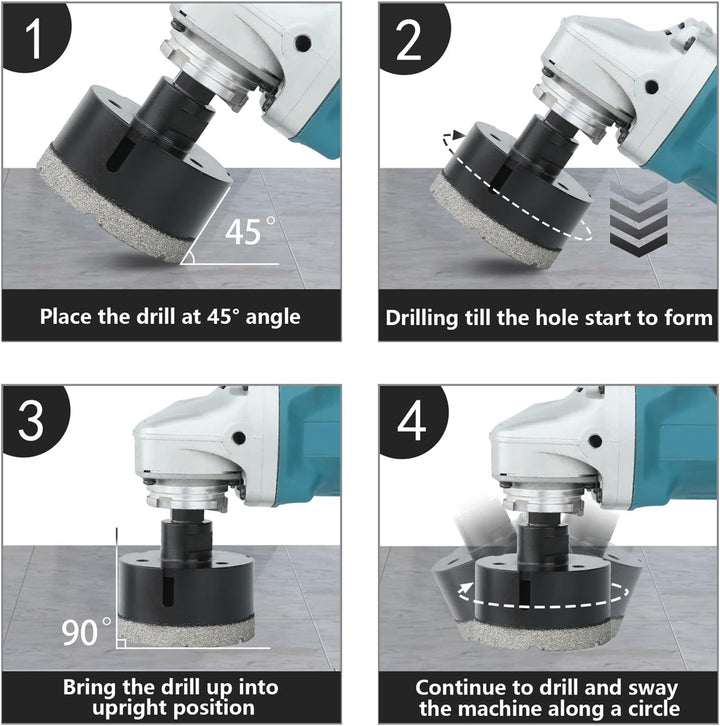 1

45°

Place the drill at 45° angle

2

Drilling till the hole start to form

3

90°

Bring the drill up into upright position

4

Continue to drill and sway the machine along a circle