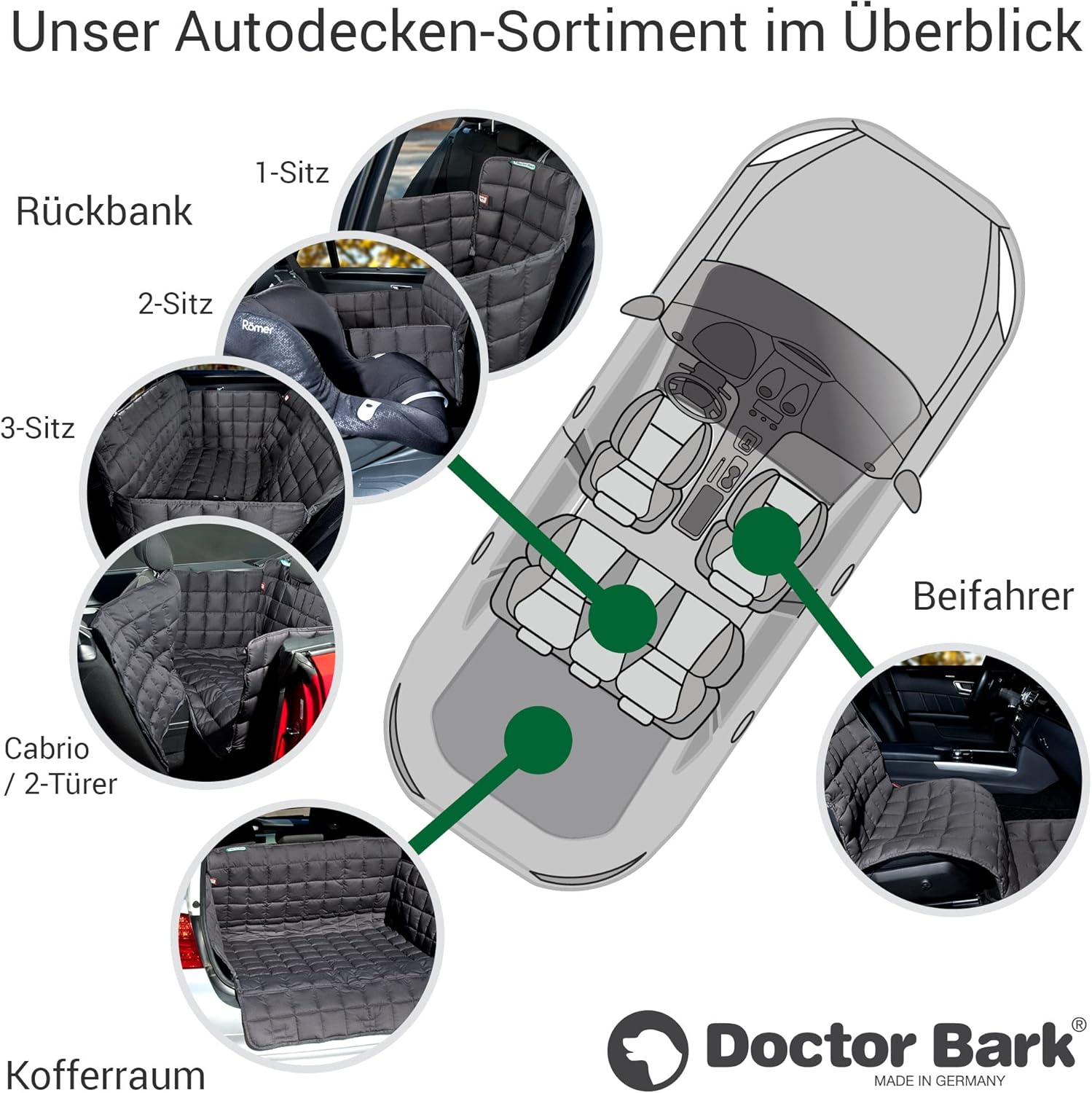 Unser Autodecken-Sortiment im Überblick

Rückbank

1-Sitz

2-Sitz

Römer

3-Sitz

Cabrio / 2-Türer

Beifahrer

Kofferraum

Doctor Bark®
MADE IN GERMANY