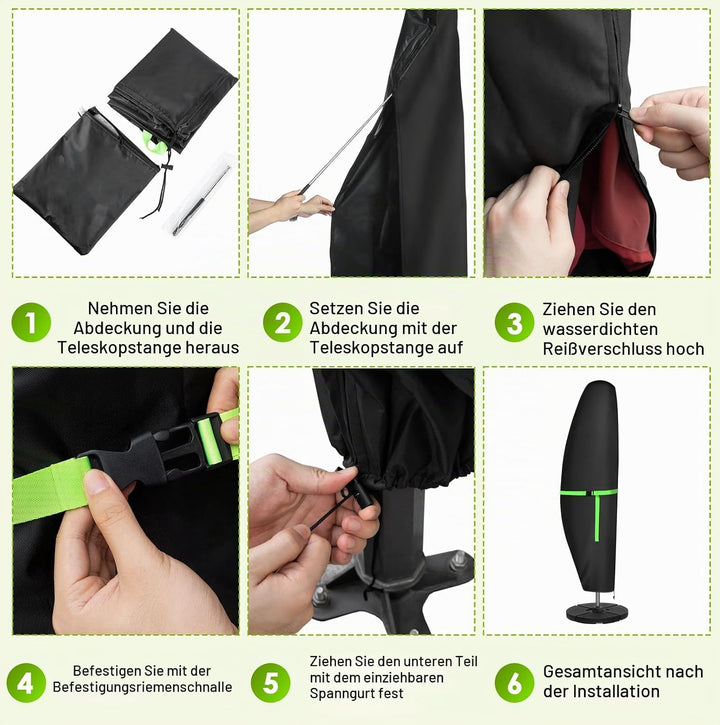 1 Nehmen Sie die Abdeckung und die Teleskopstange heraus

2 Setzen Sie die Abdeckung mit der Teleskopstange auf

3 Ziehen Sie den wasserdichten Reißverschluss hoch

4 Befestigen Sie mit der Befestigungsriemenschnalle

5 Ziehen Sie den unteren Teil mit dem einziehbaren Spanngurt fest

6 Gesamtansicht nach der Installation