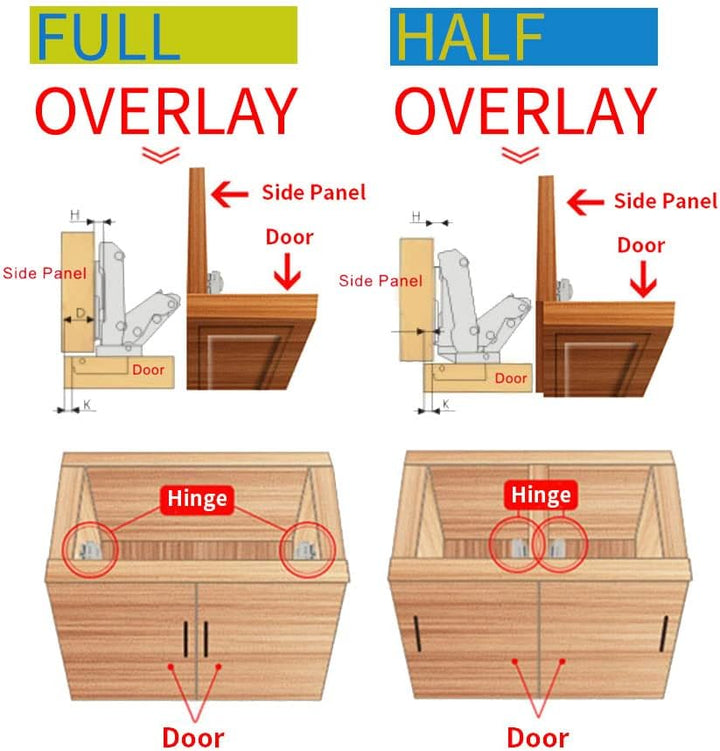 FULL
OVERLAY

H
Side Panel
D
Door
K

Side Panel
Door

Hinge

Door

HALF
OVERLAY

H
Side Panel
Door
K

Side Panel
Door

Hinge

Door