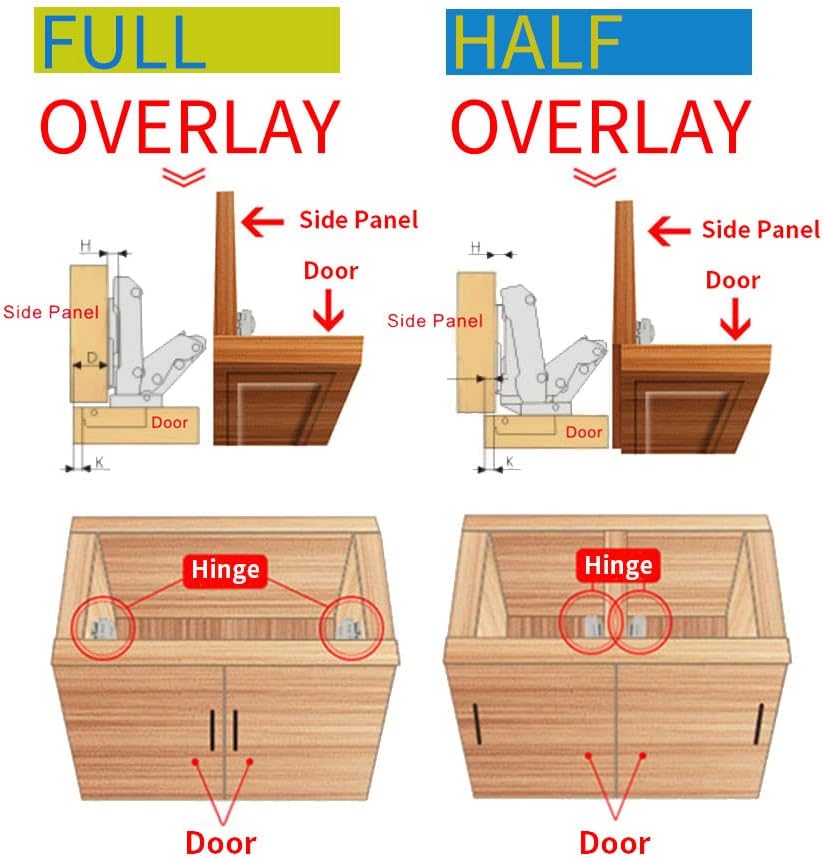 FULL

OVERLAY

Side Panel

Door

H

Side Panel

D

Door

K

Hinge

Door

HALF

OVERLAY

Side Panel

Door

H

Side Panel

Door

K

Hinge

Door