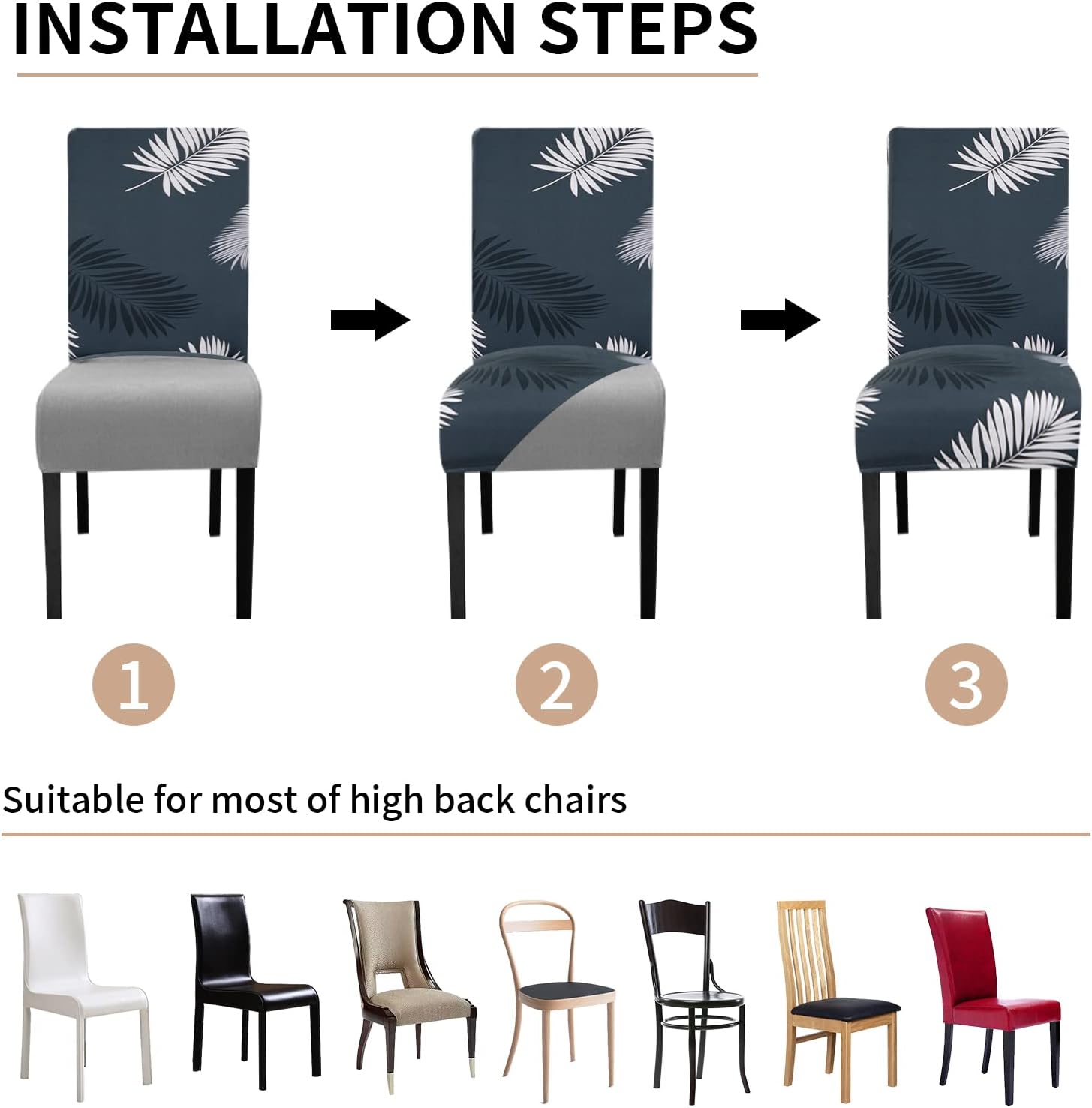 INSTALLATION STEPS

1

2

3

Suitable for most of high back chairs