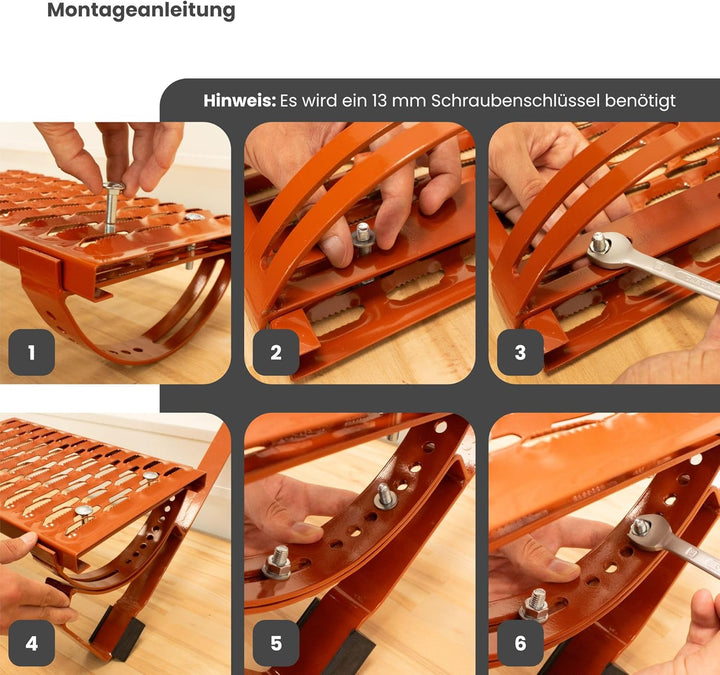 Montageanleitung

Hinweis: Es wird ein 13 mm Schraubenschlüssel benötigt

1

2

3

4

5

6