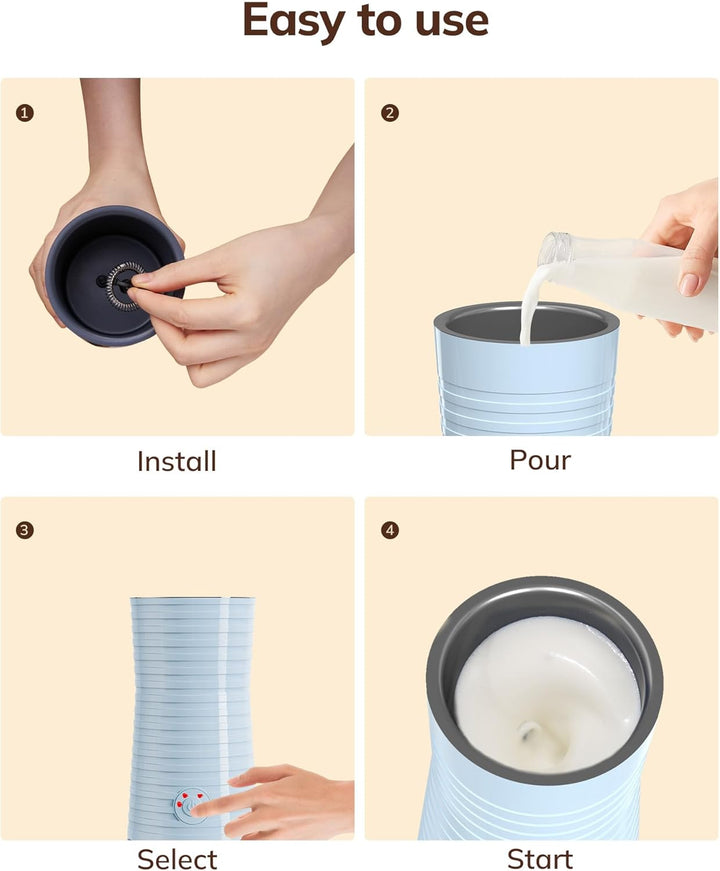 Easy to use

1

Install

2

Pour

3

Select

4

Start