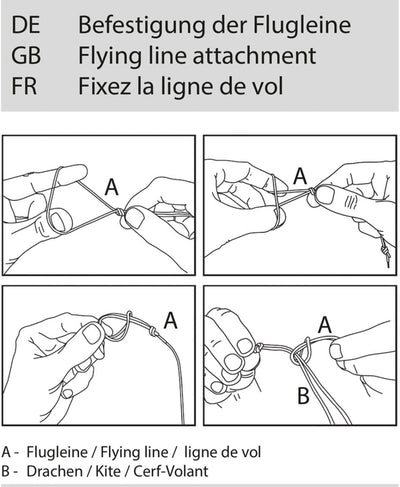 DE Befestigung der Flugleine
GB Flying line attachment
FR Fixez la ligne de vol

A

A

A

A

B

A - Flugleine / Flying line / ligne de vol
B - Drachen / Kite / Cerf-Volant