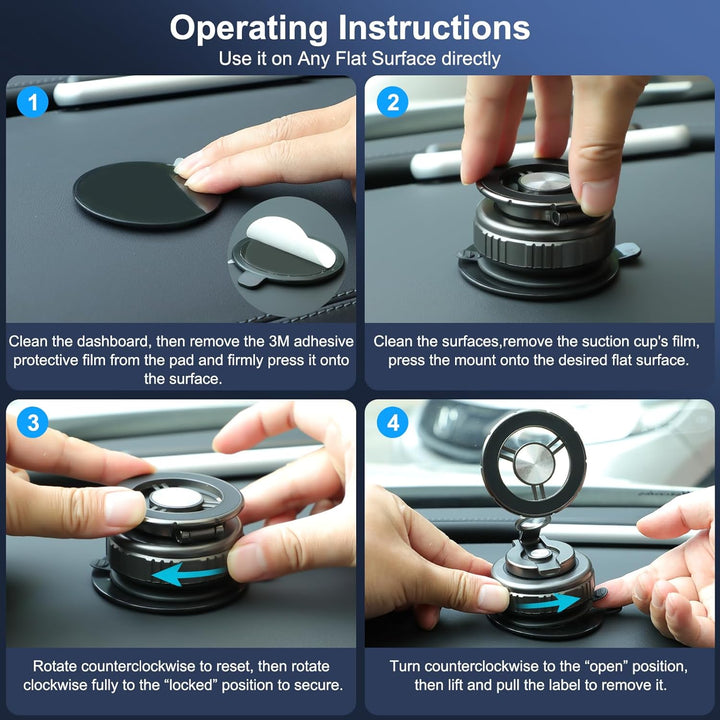 Operating Instructions
Use it on Any Flat Surface directly

1
Clean the dashboard, then remove the 3M adhesive protective film from the pad and firmly press it onto the surface.

2
Clean the surfaces,remove the suction cup's film, press the mount onto the desired flat surface.

3
Rotate counterclockwise to reset, then rotate clockwise fully to the “locked” position to secure.

4
Turn counterclockwise to the “open” position, then lift and pull the label to remove it.