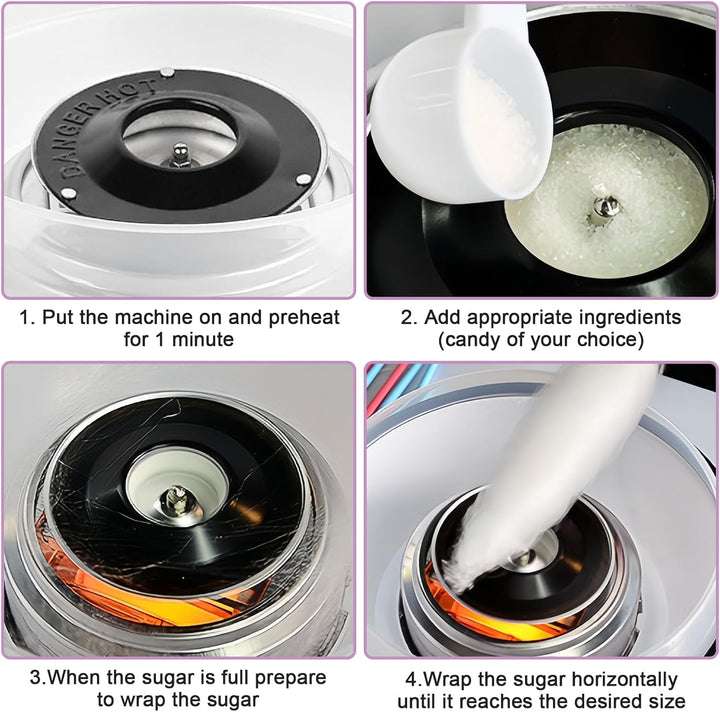 DANGER HOT

1. Put the machine on and preheat for 1 minute

2. Add appropriate ingredients (candy of your choice)

3.When the sugar is full prepare to wrap the sugar

4.Wrap the sugar horizontally until it reaches the desired size