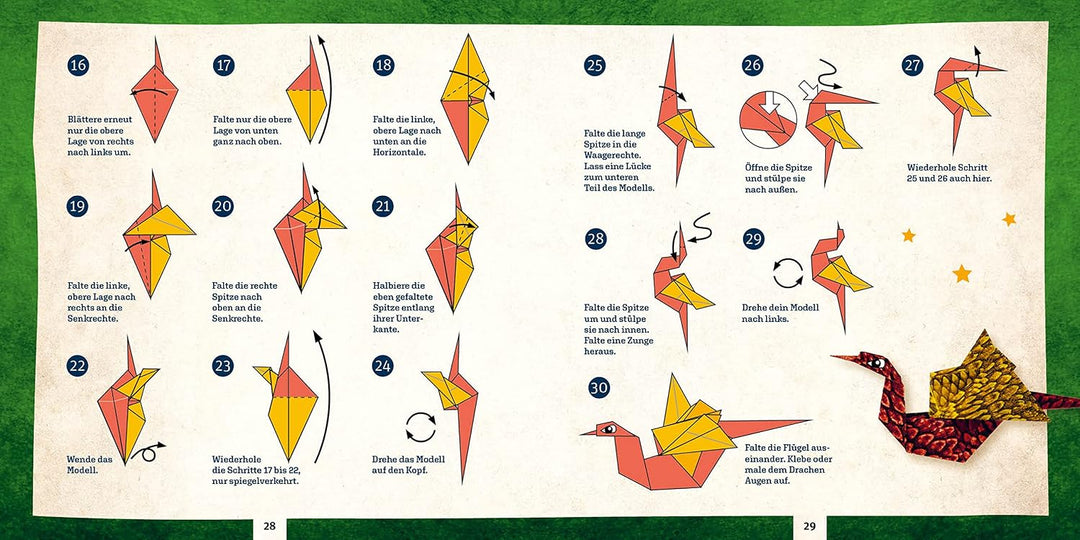 16
Blättere erneut nur die obere Lage von rechts nach links um.

17
Falte nur die obere Lage von unten ganz nach oben.

18
Falte die linke, obere Lage nach unten an die Horizontale.

19
Falte die linke, obere Lage nach rechts an die Senkrechte.

20
Falte die rechte Spitze nach oben an die Senkrechte.

21
Halbiere die eben gefaltete Spitze entlang ihrer Unterkante.

22
Wende das Modell.

23
Wiederhole die Schritte 17 bis 22, nur spiegelverkehrt.

24
Drehe das Modell auf den Kopf.

28

25
Falte die lange Spitze in die Waagerechte. Lass eine Lücke zum unteren Teil des Modells.

26
Öffne die Spitze und stülpe sie nach außen.

27
Wiederhole Schritt 25 und 26 auch hier.

28
Falte die Spitze um und stülpe sie nach innen. Falte eine Zunge heraus.

29
Drehe dein Modell nach links.

30
Falte die Flügel auseinander. Klebe oder male dem Drachen Augen auf.

29