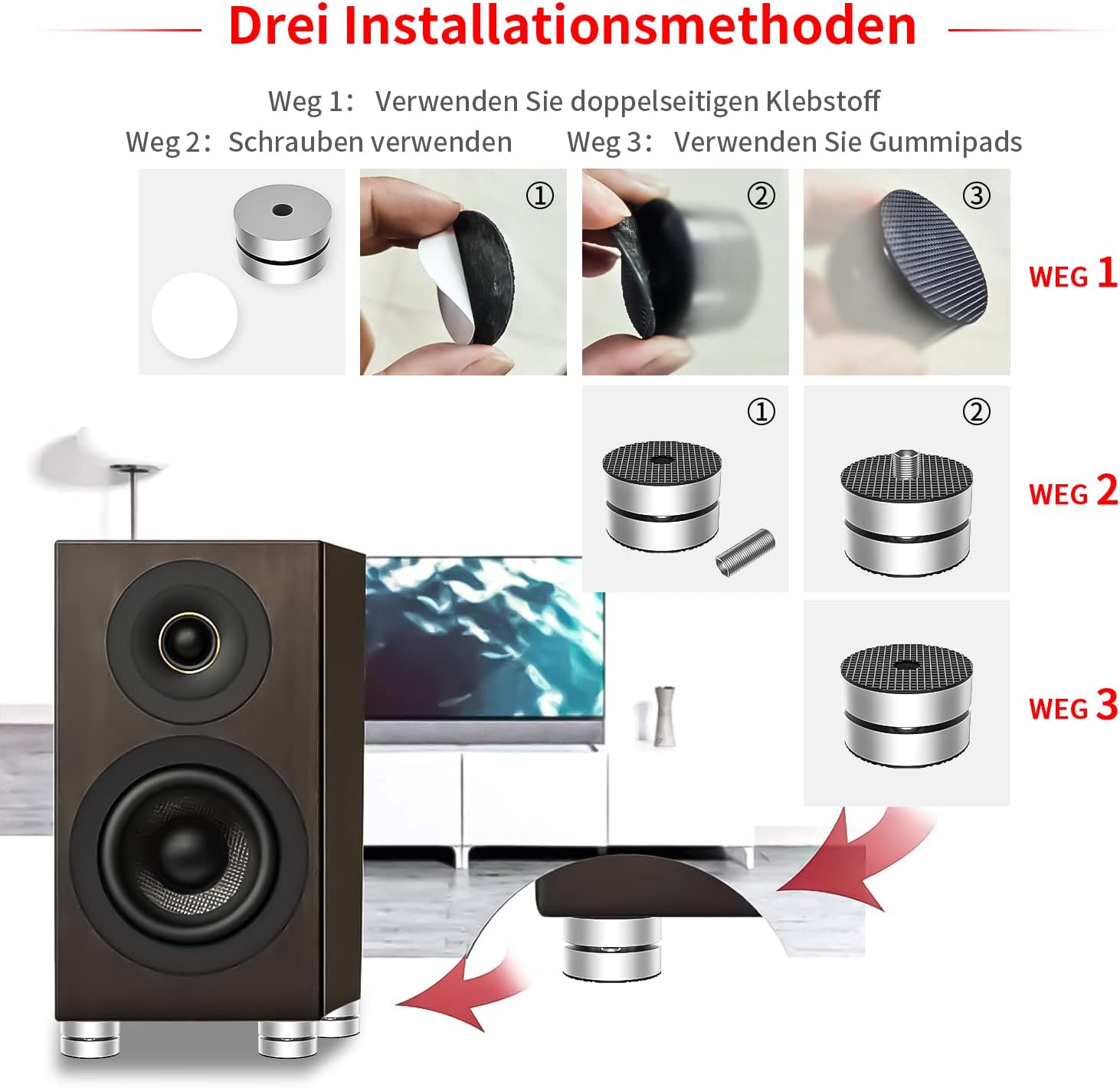 Drei Installationsmethoden

Weg 1： Verwenden Sie doppelseitigen Klebstoff

Weg 2： Schrauben verwenden　Weg 3： Verwenden Sie Gummipads

①

②

③

WEG 1

①

②

WEG 2

WEG 3