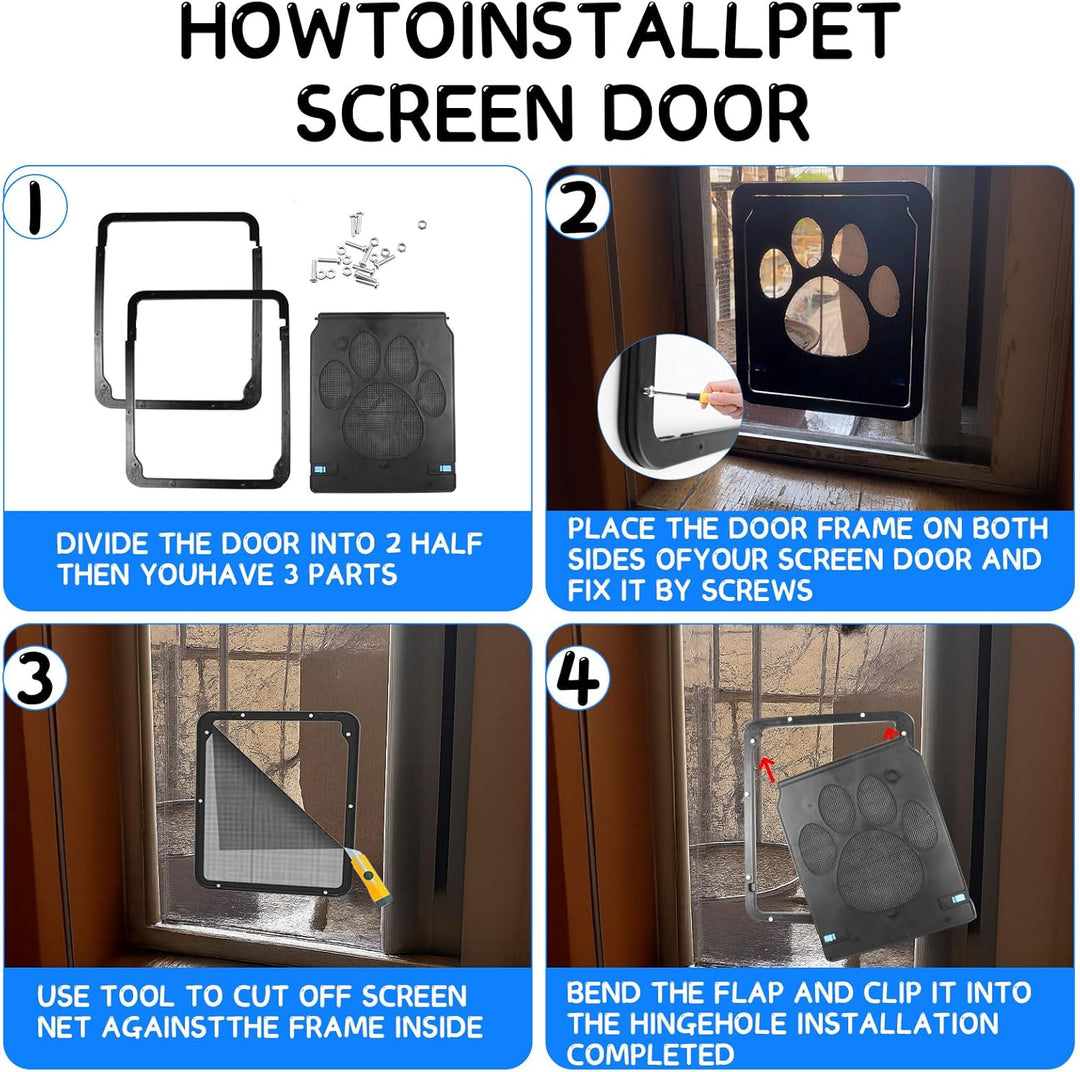 HOWTOINSTALLPET SCREEN DOOR

1

DIVIDE THE DOOR INTO 2 HALF THEN YOUHAVE 3 PARTS

2

PLACE THE DOOR FRAME ON BOTH SIDES OFYOUR SCREEN DOOR AND FIX IT BY SCREWS

3

USE TOOL TO CUT OFF SCREEN NET AGAINSTTHE FRAME INSIDE

4

BEND THE FLAP AND CLIP IT INTO THE HINGEHOLE INSTALLATION COMPLETED