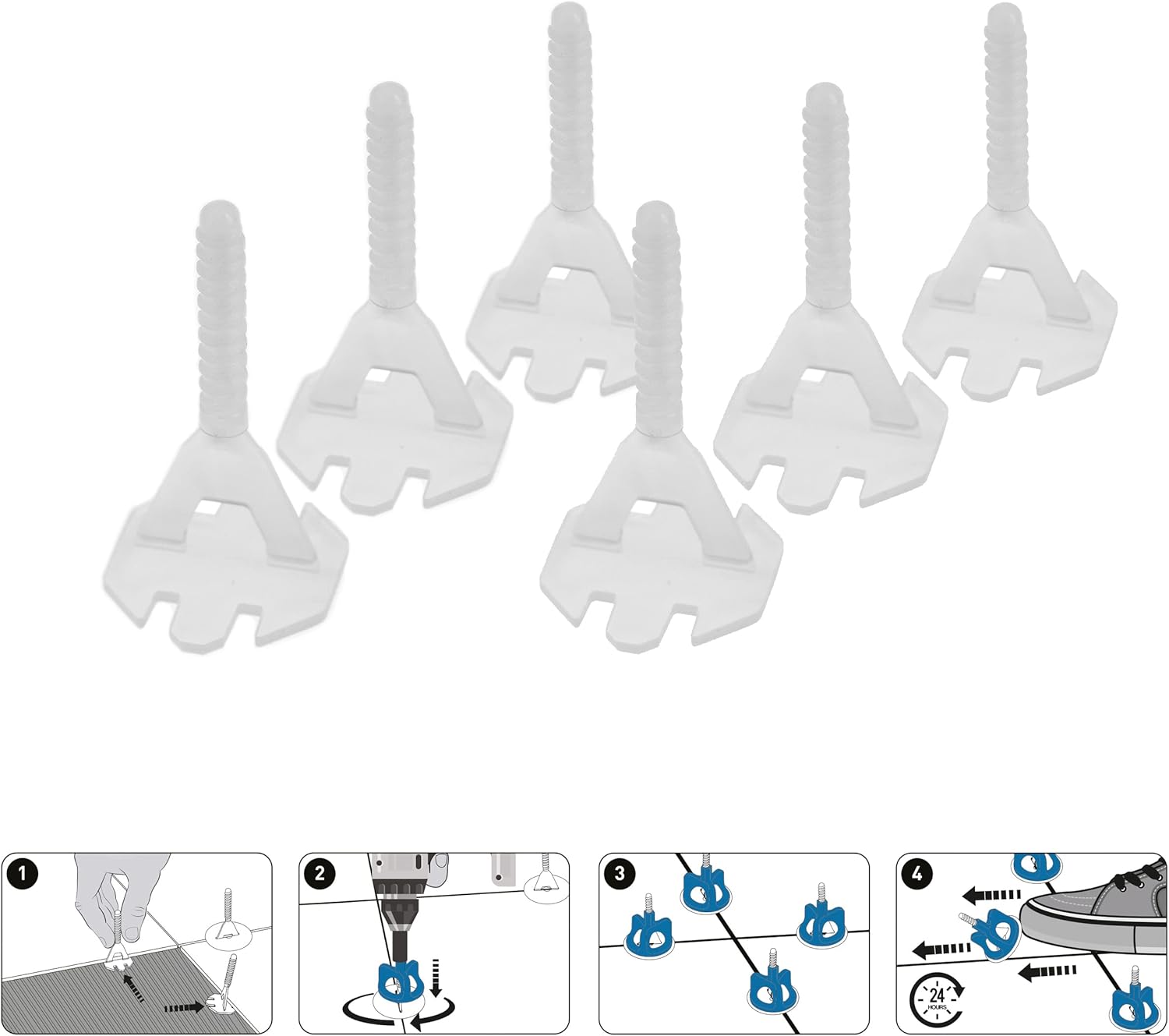 1

2

3

4

24
HOURS