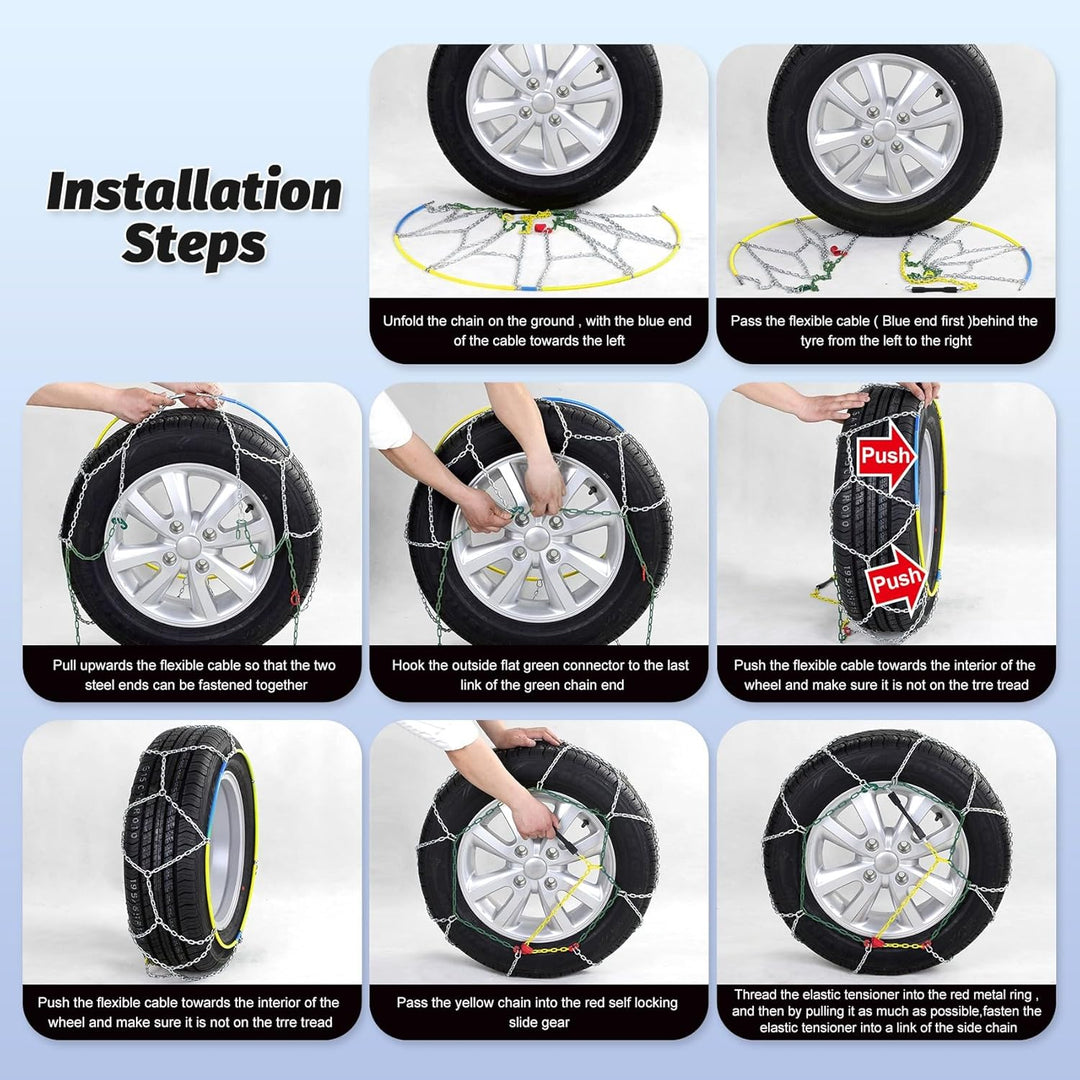 Installation Steps

Unfold the chain on the ground , with the blue end of the cable towards the left

Pass the flexible cable ( Blue end first )behind the tyre from the left to the right

Pull upwards the flexible cable so that the two steel ends can be fastened together

Hook the outside flat green connector to the last link of the green chain end

Push

Push

Push the flexible cable towards the interior of the wheel and make sure it is not on the trre tread

Push the flexible cable towards the interior of the wheel and make sure it is not on the trre tread

Pass the yellow chain into the red self locking slide gear

Thread the elastic tensioner into the red metal ring , and then by pulling it as much as possible,fasten the elastic tensioner into a link of the side chain