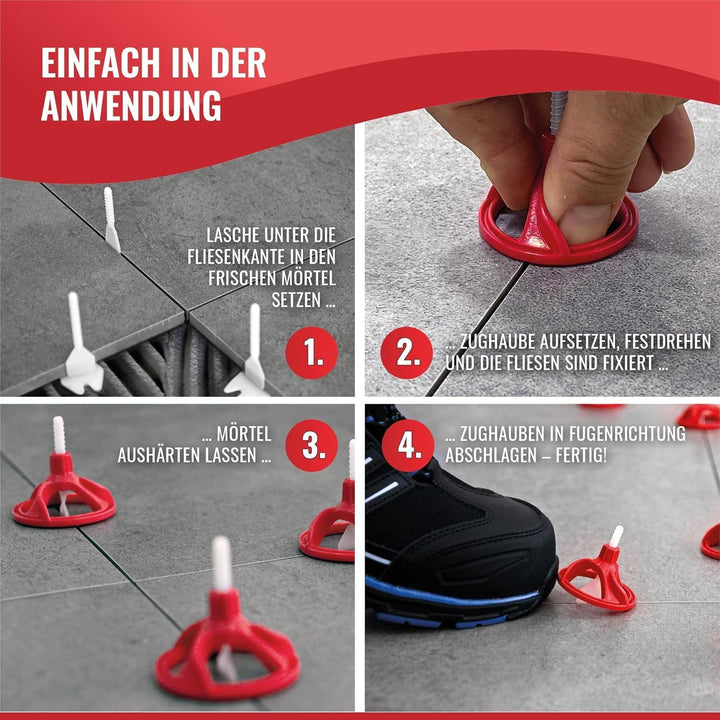 EINFACH IN DER ANWENDUNG

LASCHE UNTER DIE FLIESENKANTE IN DEN FRISCHEN MÖRTEL SETZEN ...

1.

2.

... ZUGHAUBE AUFSETZEN, FESTDREHEN UND DIE FLIESEN SIND FIXIERT ...

... MÖRTEL AUSHÄRTEN LASSEN ...

3.

4.

... ZUGHAUBEN IN FUGENRICHTUNG ABSCHLAGEN – FERTIG!