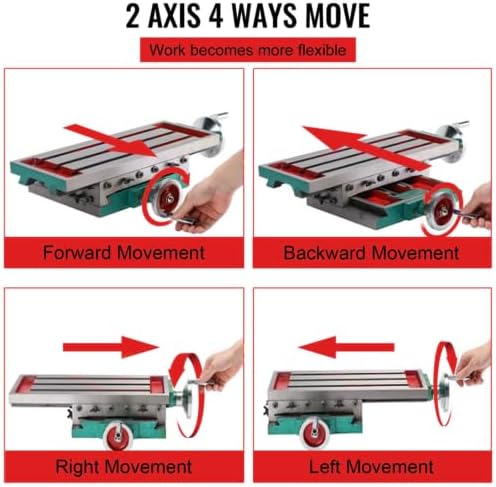 2 AXIS 4 WAYS MOVE

Work becomes more flexible

Forward Movement

Backward Movement

Right Movement

Left Movement