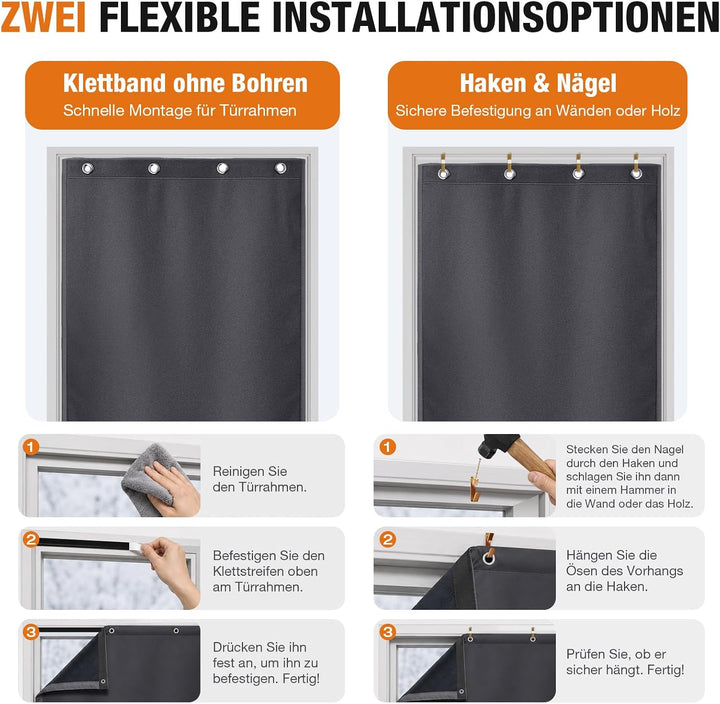 ZWEI FLEXIBLE INSTALLATIONSOPTIONEN

Klettband ohne Bohren
Schnelle Montage für Türrahmen

1
Reinigen Sie den Türrahmen.

2
Befestigen Sie den Klettstreifen oben am Türrahmen.

3
Drücken Sie ihn fest an, um ihn zu befestigen. Fertig!

Haken & Nägel
Sichere Befestigung an Wänden oder Holz

1
Stecken Sie den Nagel durch den Haken und schlagen Sie ihn dann mit einem Hammer in die Wand oder das Holz.

2
Hängen Sie die Ösen des Vorhangs an die Haken.

3
Prüfen Sie, ob er sicher hängt. Fertig!