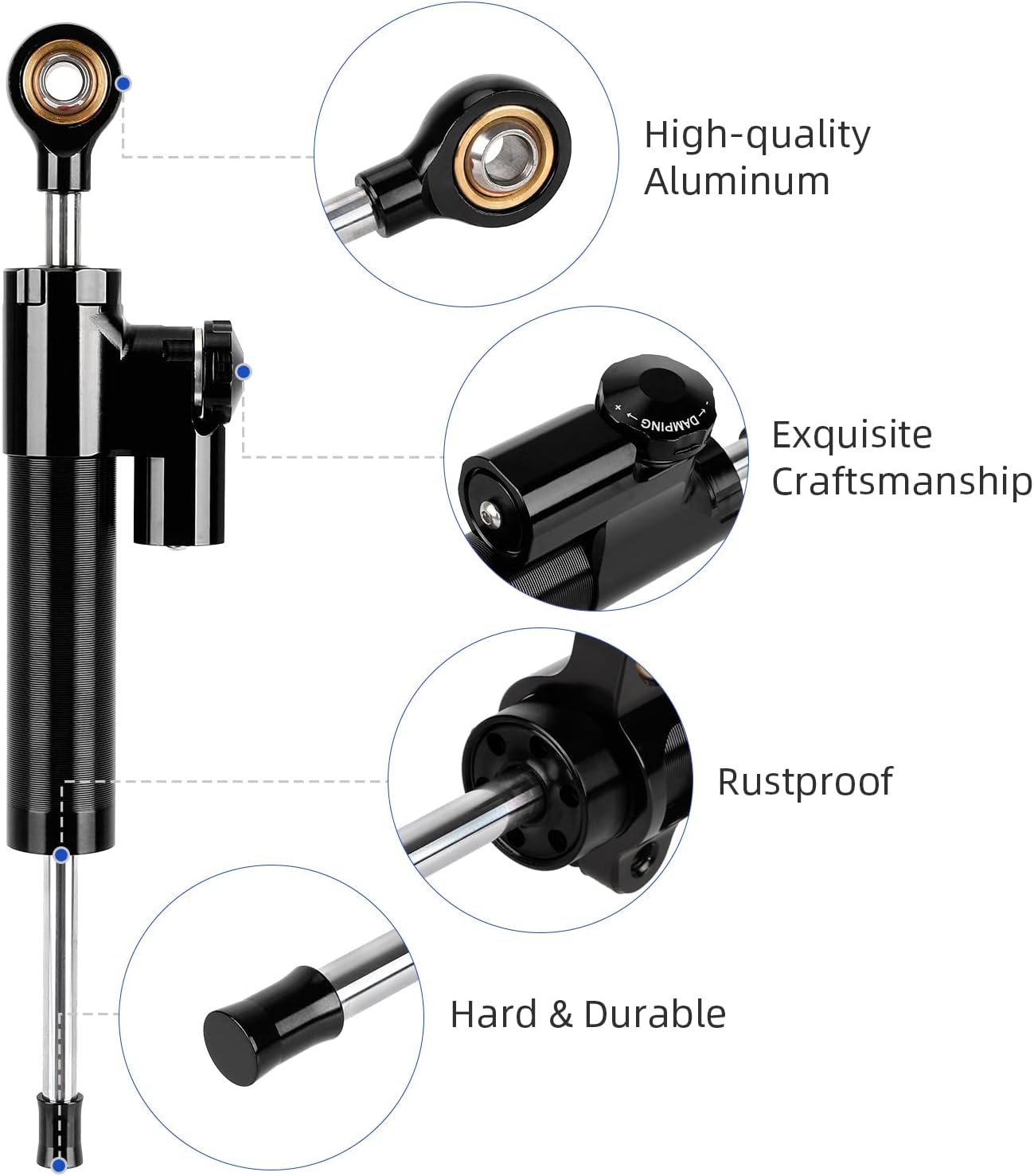 High-quality Aluminum

+ ← DAMPING → -

Exquisite Craftsmanship

Rustproof

Hard & Durable