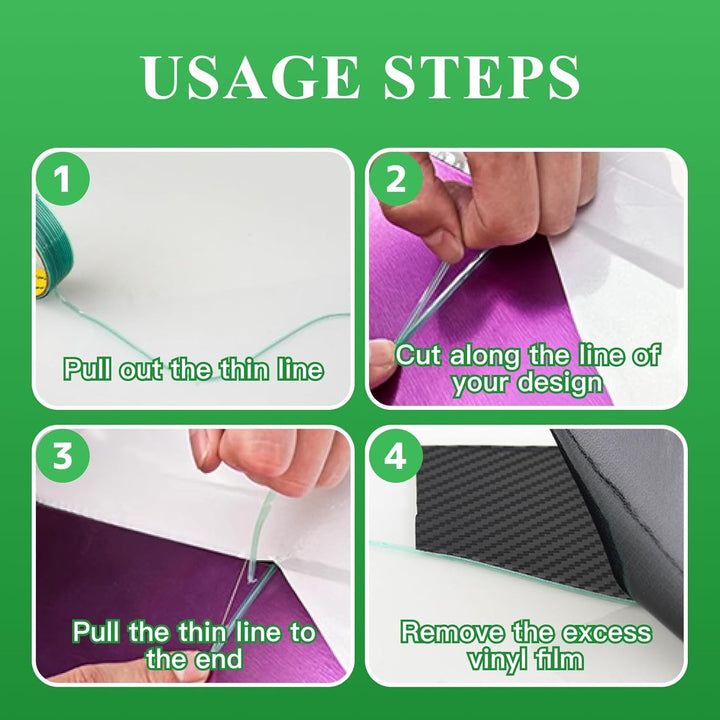 USAGE STEPS

1
Pull out the thin line

2
Cut along the line of your design

3
Pull the thin line to the end

4
Remove the excess vinyl film