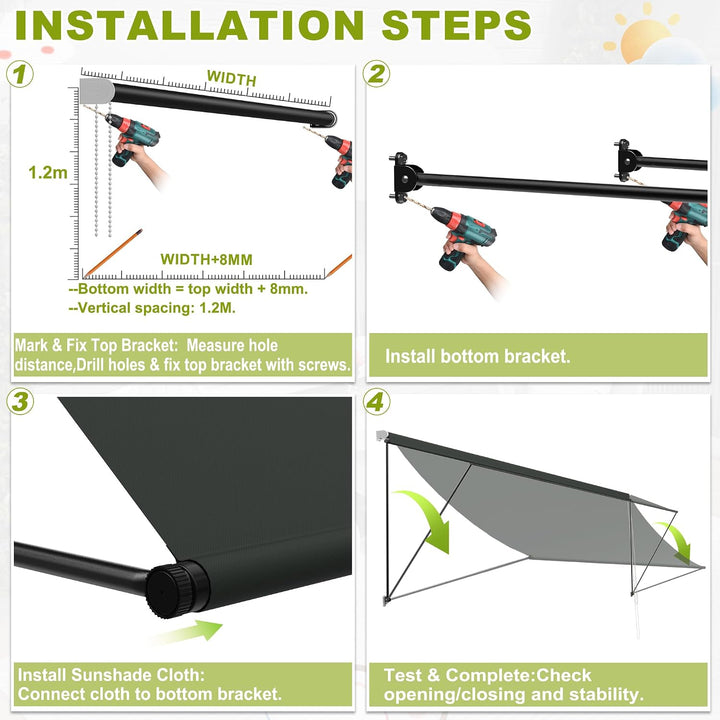 INSTALLATION STEPS

1

WIDTH

1.2m

WIDTH+8MM

--Bottom width = top width + 8mm.
--Vertical spacing: 1.2M.

Mark & Fix Top Bracket: Measure hole distance,Drill holes & fix top bracket with screws.

2

Install bottom bracket.

3

Install Sunshade Cloth: Connect cloth to bottom bracket.

4

Test & Complete:Check opening/closing and stability.