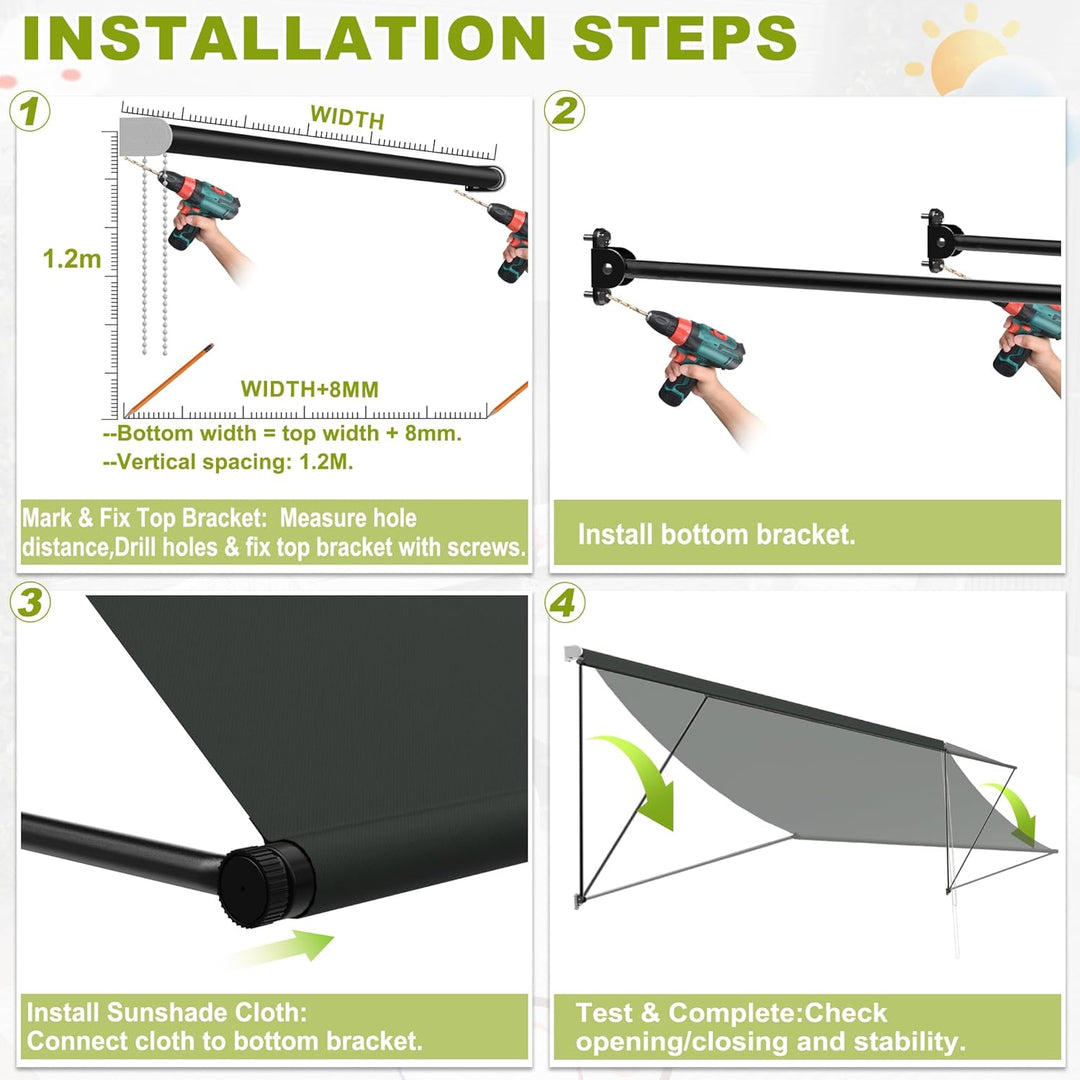 INSTALLATION STEPS

1

WIDTH

1.2m

WIDTH+8MM

--Bottom width = top width + 8mm.
--Vertical spacing: 1.2M.

Mark & Fix Top Bracket: Measure hole distance,Drill holes & fix top bracket with screws.

2

Install bottom bracket.

3

Install Sunshade Cloth:
Connect cloth to bottom bracket.

4

Test & Complete:Check opening/closing and stability.