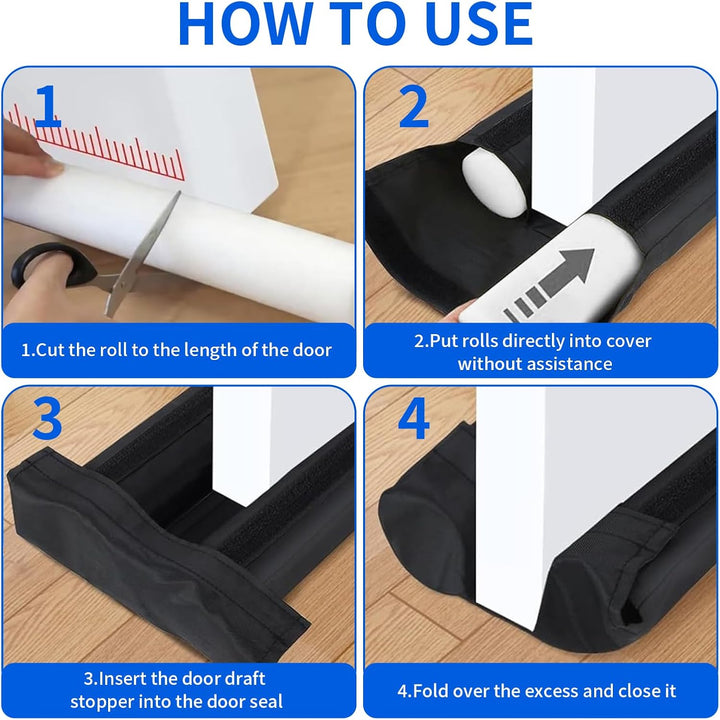 HOW TO USE

1

1.Cut the roll to the length of the door

2

2.Put rolls directly into cover without assistance

3

3.Insert the door draft stopper into the door seal

4

4.Fold over the excess and close it