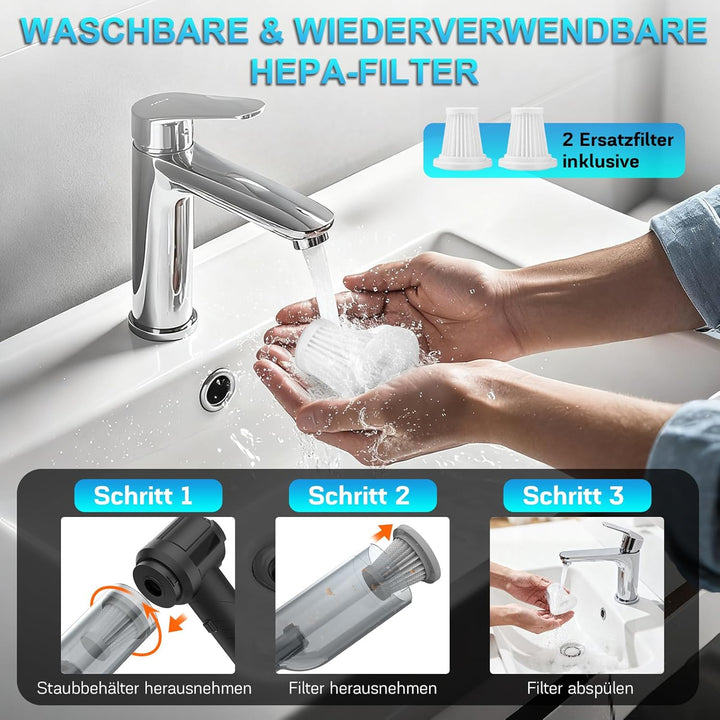 WASCHBARE & WIEDERVERWENDBARE HEPA-FILTER

2 Ersatzfilter inklusive

Schritt 1
Staubbehälter herausnehmen

Schritt 2
Filter herausnehmen

Schritt 3
Filter abspülen