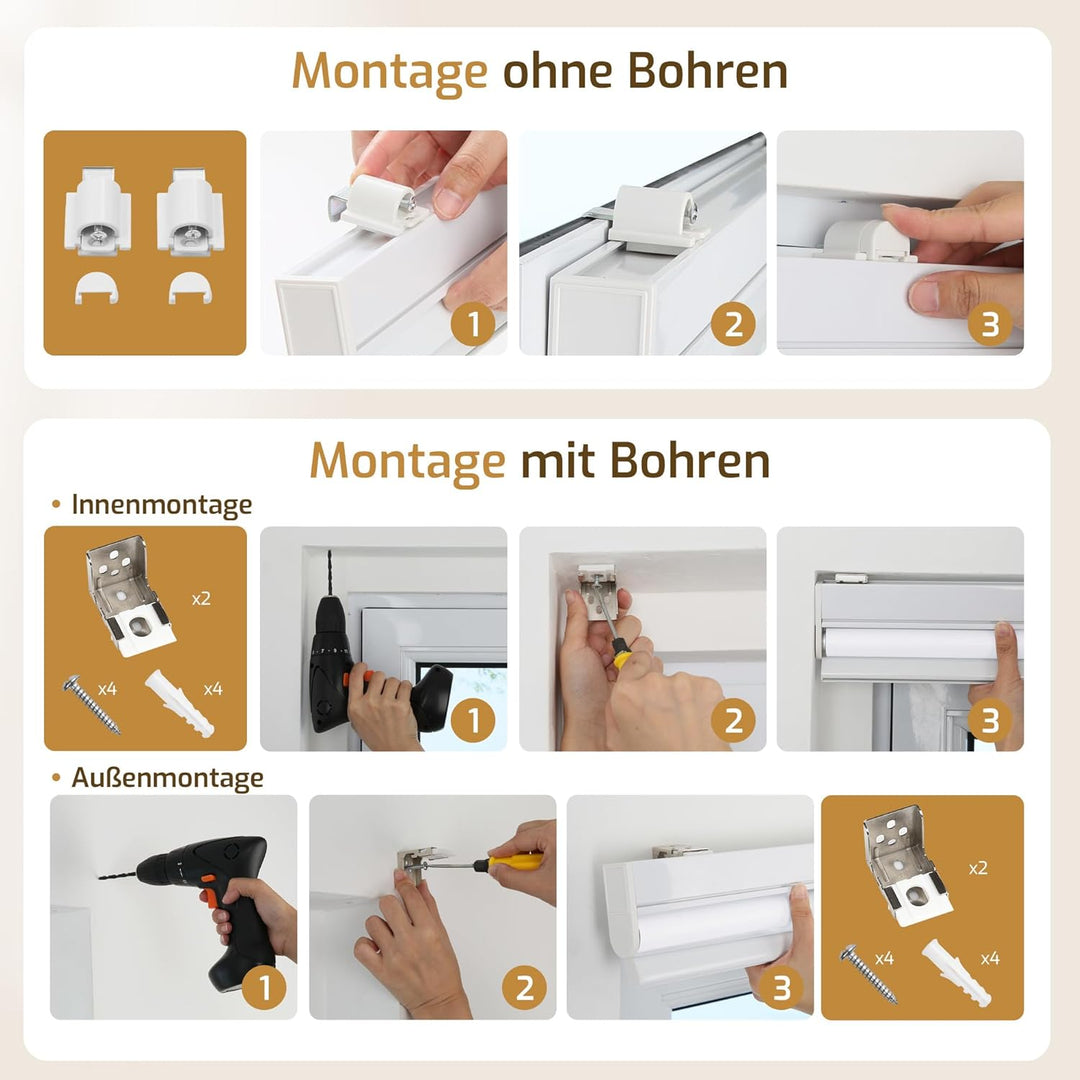 Montage ohne Bohren

1

2

3

Montage mit Bohren

• Innenmontage

x2

x4

x4

1

2

3

• Außenmontage

1

2

3

x2

x4

x4