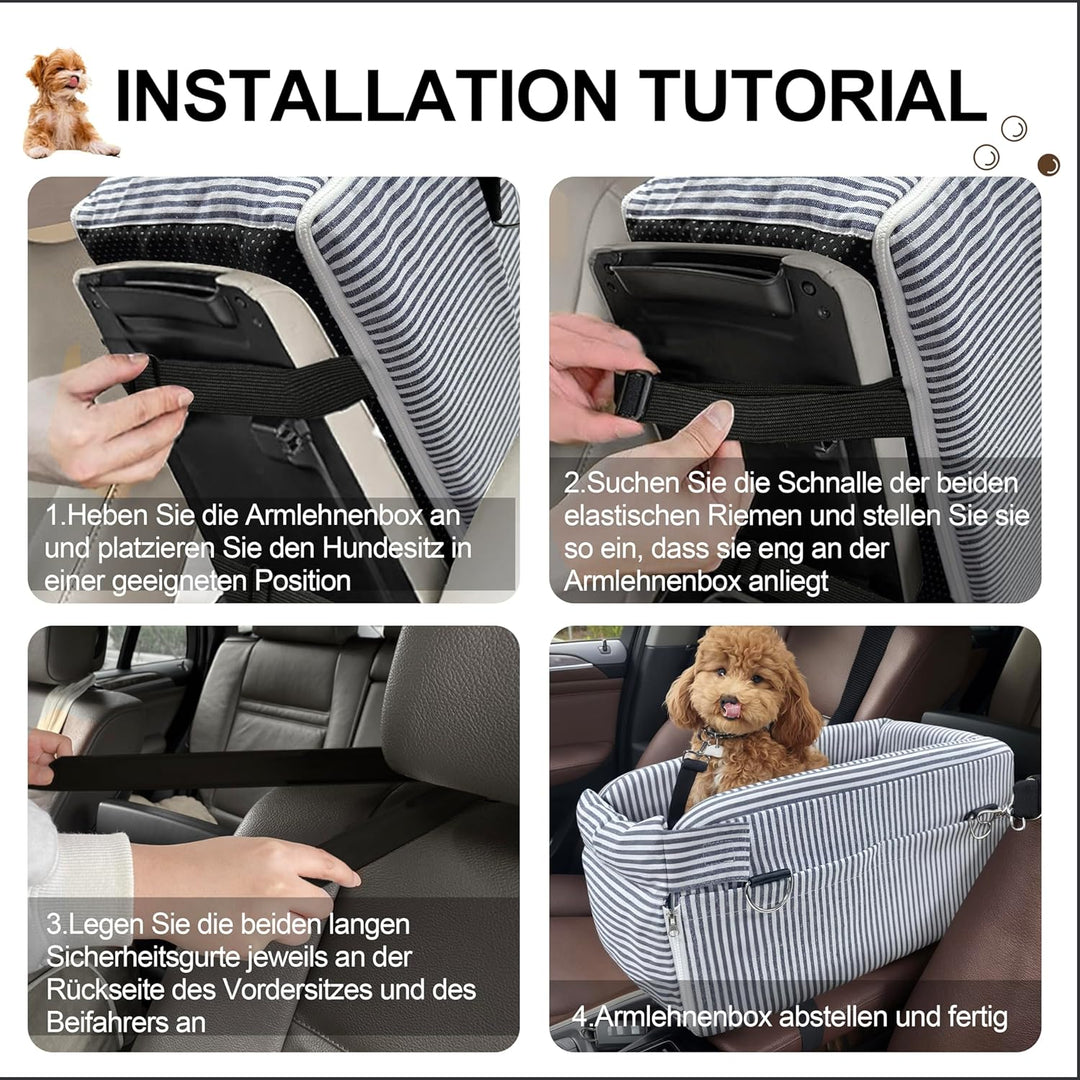 INSTALLATION TUTORIAL

1.Heben Sie die Armlehnenbox an und platzieren Sie den Hundesitz in einer geeigneten Position

2.Suchen Sie die Schnalle der beiden elastischen Riemen und stellen Sie sie so ein, dass sie eng an der Armlehnenbox anliegt

3.Legen Sie die beiden langen Sicherheitsgurte jeweils an der Rückseite des Vordersitzes und des Beifahrers an

4.Armlehnenbox abstellen und fertig