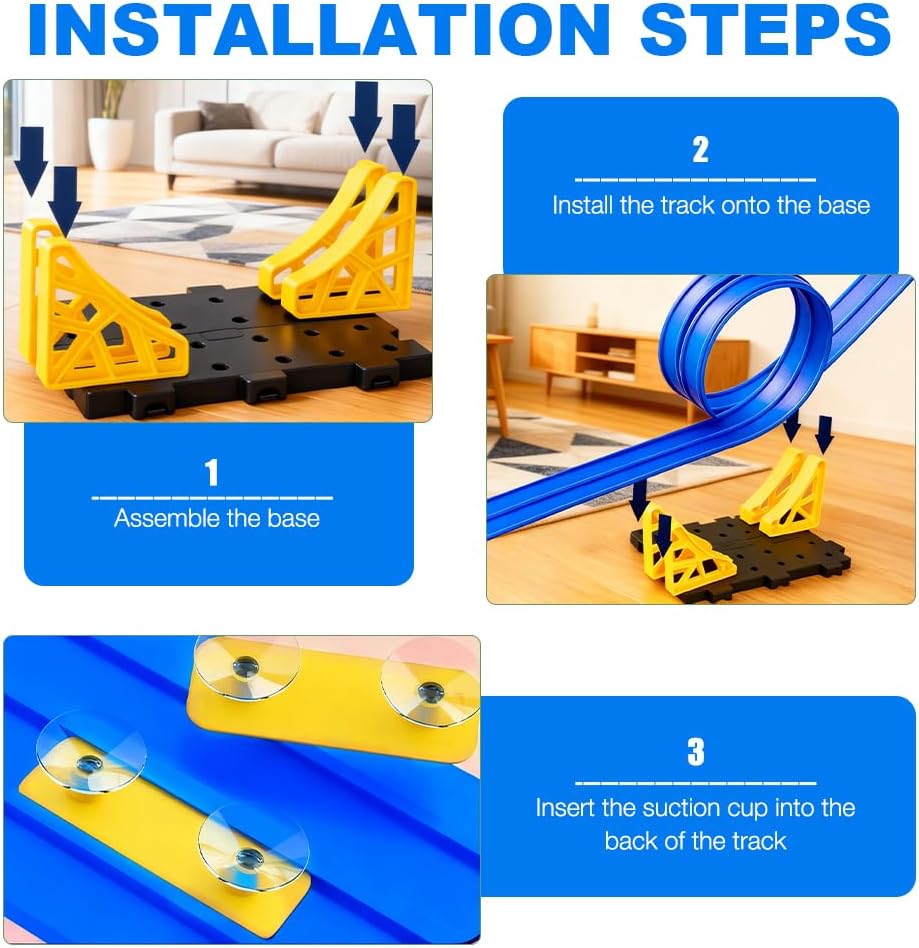 INSTALLATION STEPS

2

Install the track onto the base

1

Assemble the base

3

Insert the suction cup into the back of the track