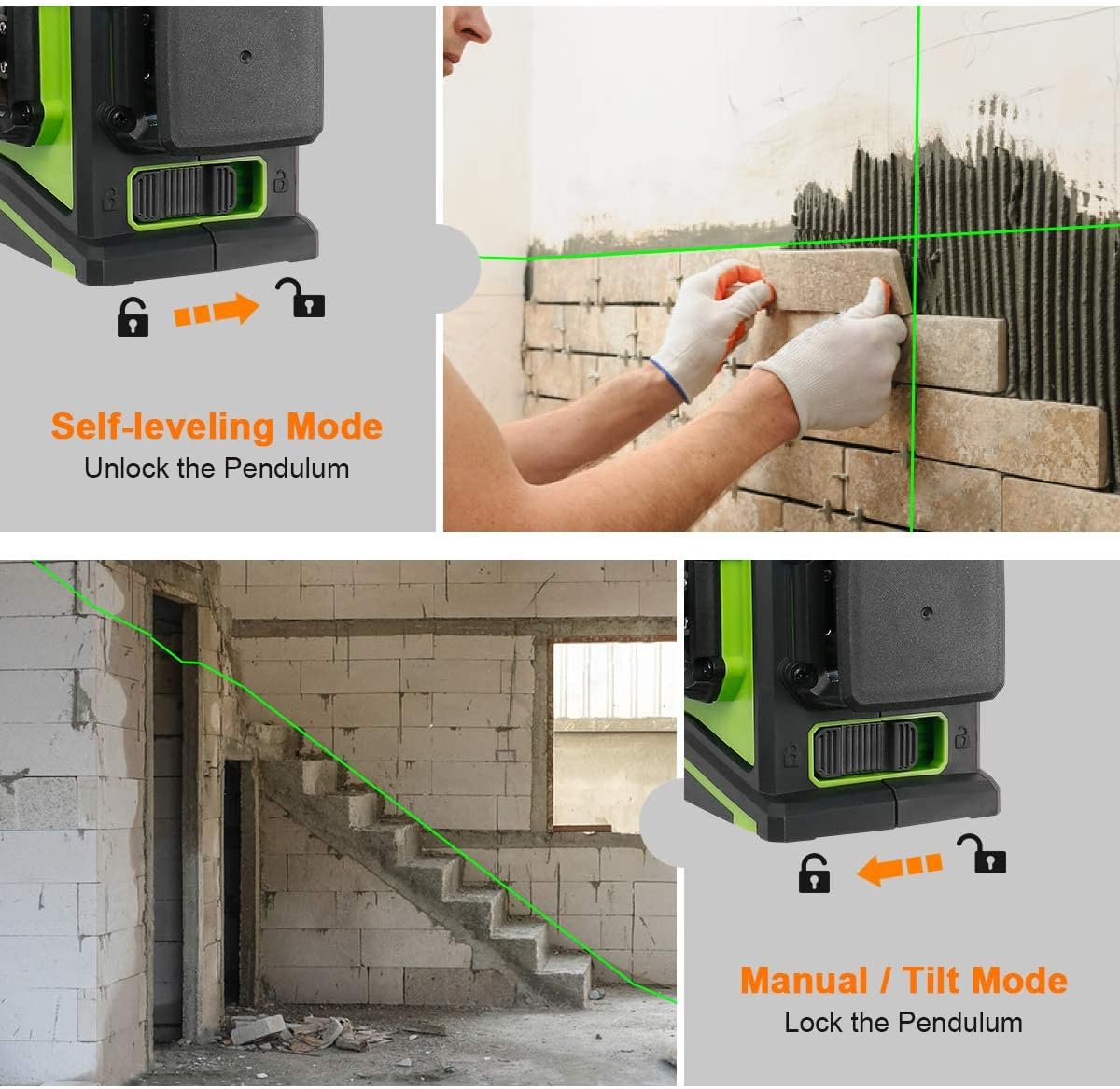 Self-leveling Mode
Unlock the Pendulum

Manual / Tilt Mode
Lock the Pendulum