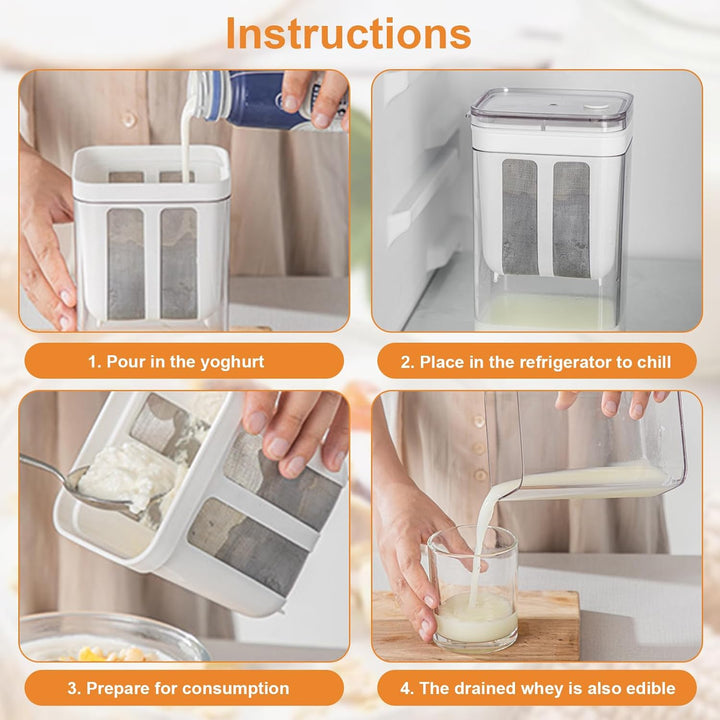 Instructions

1. Pour in the yoghurt

2. Place in the refrigerator to chill

3. Prepare for consumption

4. The drained whey is also edible