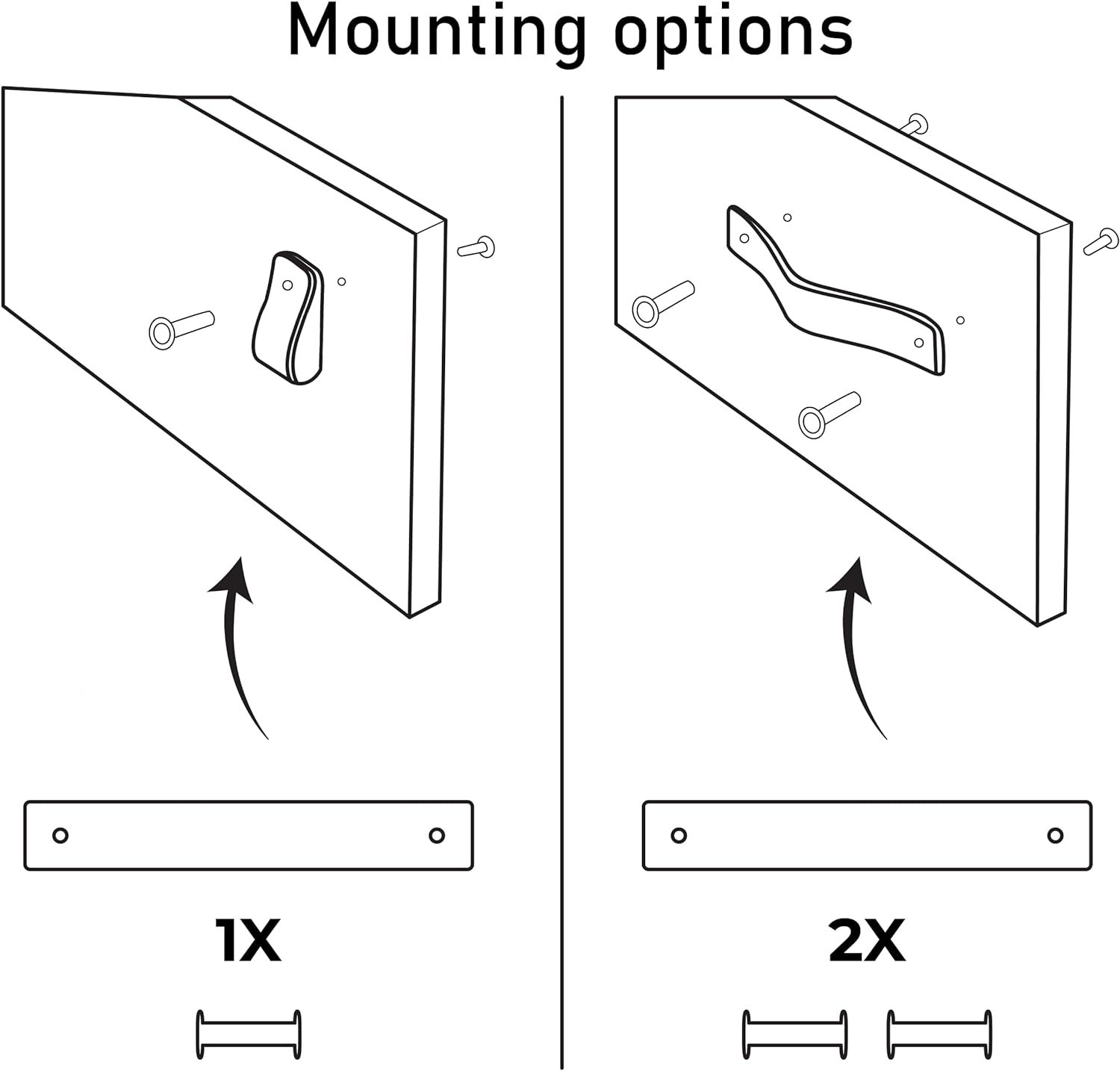 Mounting options

1X

2X