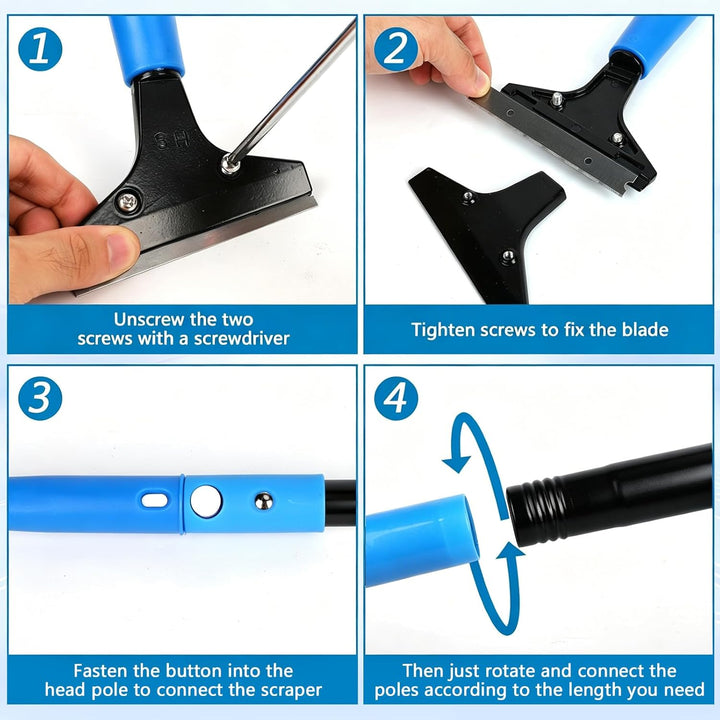 1

Unscrew the two screws with a screwdriver

2

Tighten screws to fix the blade

3

Fasten the button into the head pole to connect the scraper

4

Then just rotate and connect the poles according to the length you need