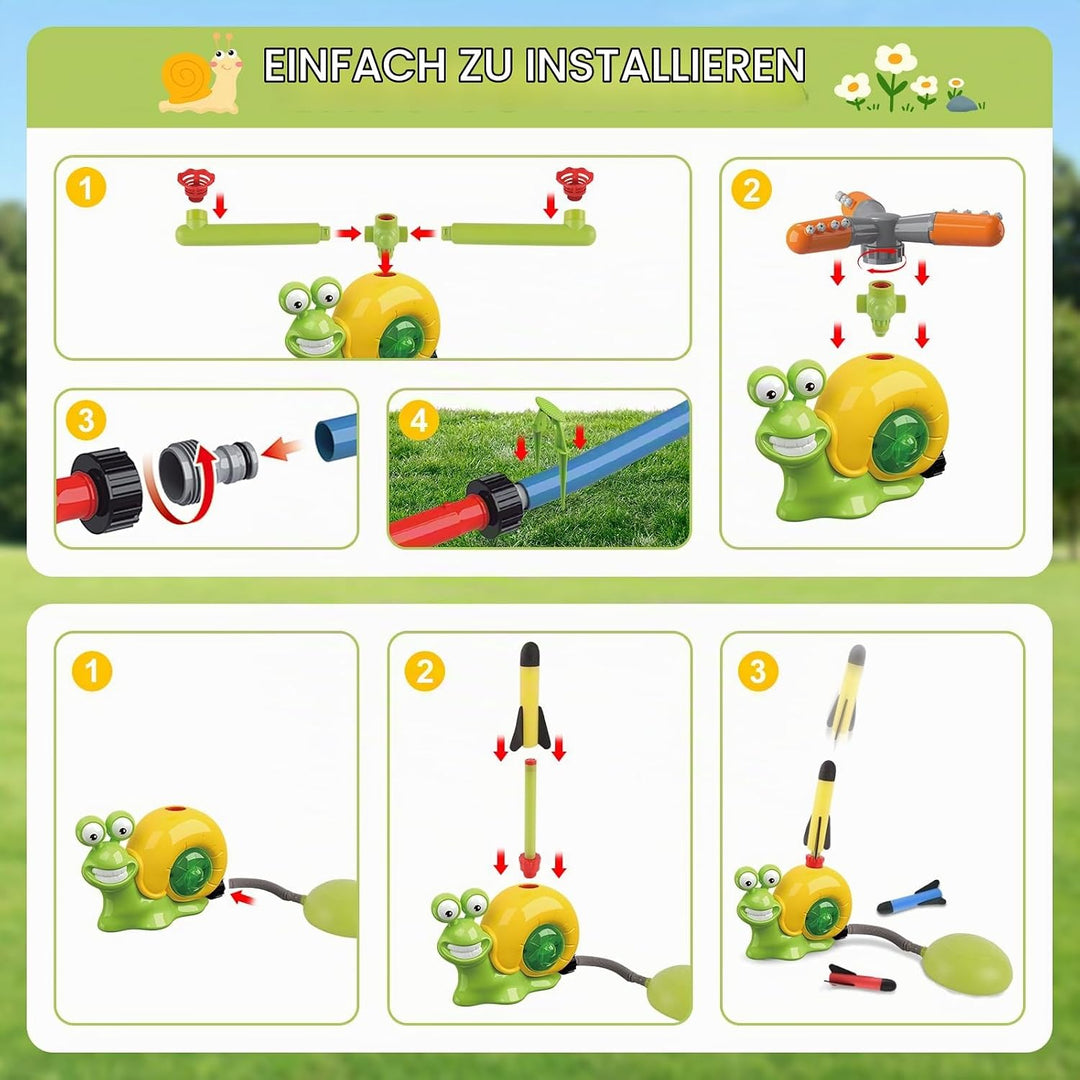 EINFACH ZU INSTALLIEREN

1

2

3

4

1

2

3