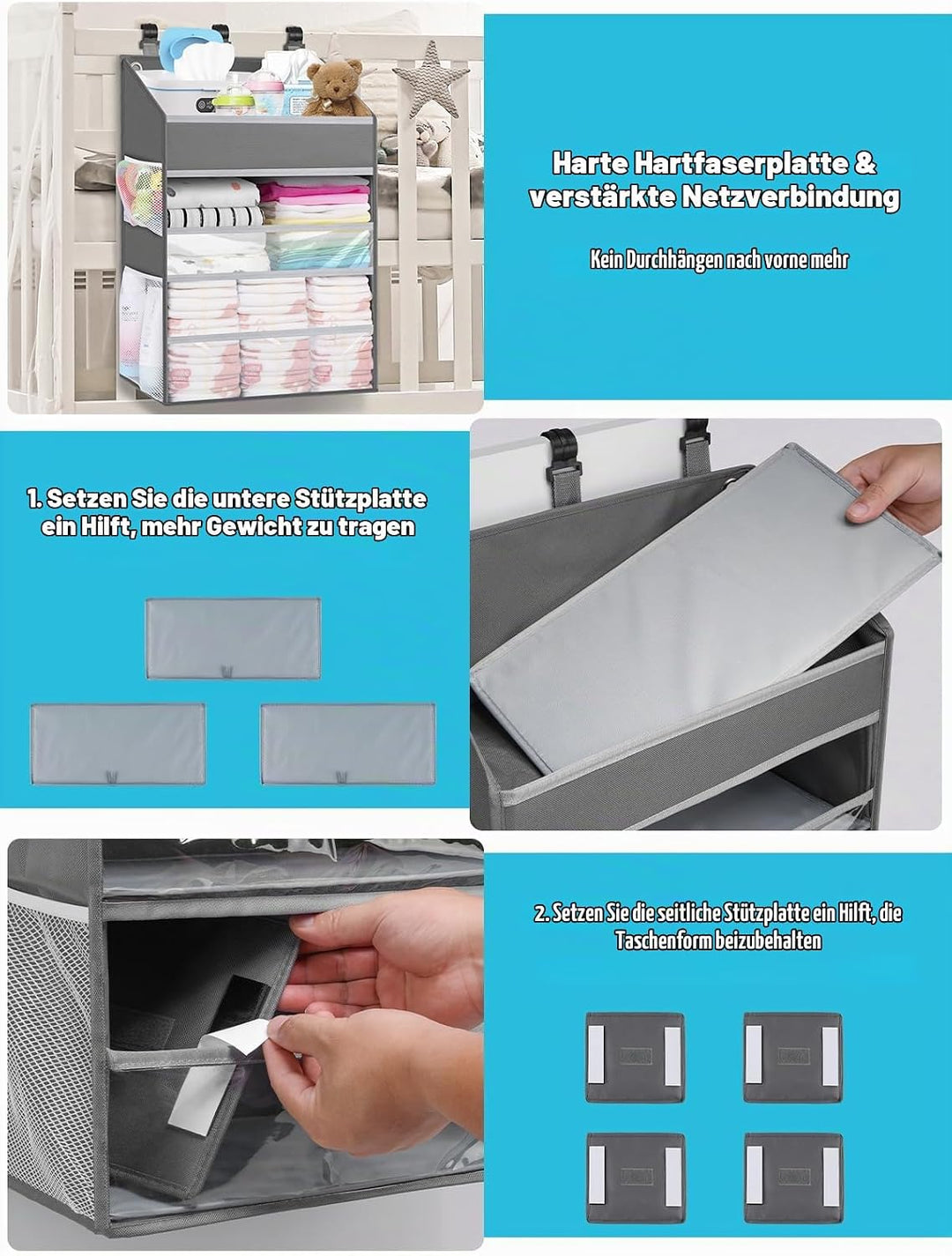 Harte Hartfaserplatte & verstärkte Netzverbindung

Kein Durchhängen nach vorne mehr

1. Setzen Sie die untere Stützplatte ein Hilft, mehr Gewicht zu tragen

2. Setzen Sie die seitliche Stützplatte ein Hilft, die Taschenform beizubehalten