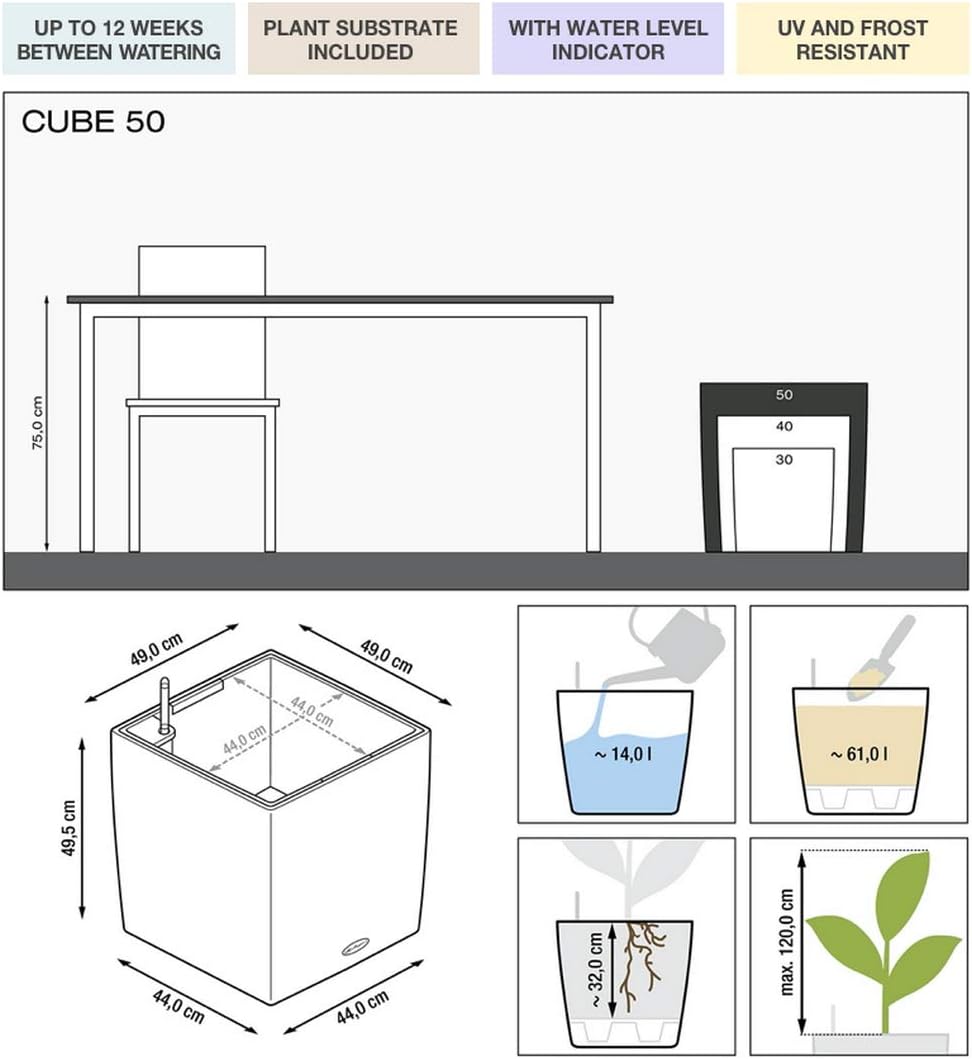 UP TO 12 WEEKS BETWEEN WATERING

PLANT SUBSTRATE INCLUDED

WITH WATER LEVEL INDICATOR

UV AND FROST RESISTANT

CUBE 50

75,0 cm

50

40

30

49,0 cm

49,0 cm

44,0 cm

44,0 cm

49,5 cm

44,0 cm

44,0 cm

~ 14,0 l

~ 61,0 l

~ 32,0 cm

max. 120,0 cm