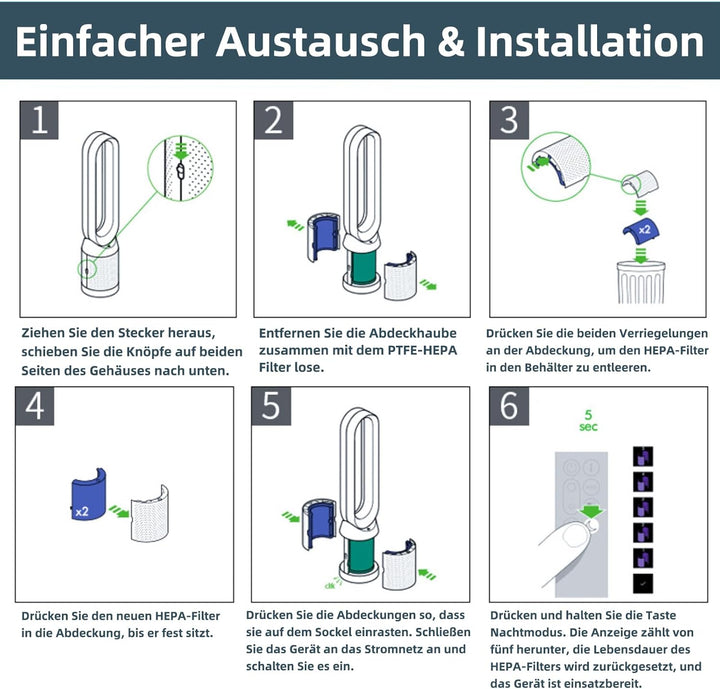 Einfacher Austausch & Installation

1

Ziehen Sie den Stecker heraus, schieben Sie die Knöpfe auf beiden Seiten des Gehäuses nach unten.

2

Entfernen Sie die Abdeckhaube zusammen mit dem PTFE-HEPA Filter lose.

3

x2

Drücken Sie die beiden Verriegelungen an der Abdeckung, um den HEPA-Filter in den Behälter zu entleeren.

4

x2

Drücken Sie den neuen HEPA-Filter in die Abdeckung, bis er fest sitzt.

5

clik

Drücken Sie die Abdeckungen so, dass sie auf dem Sockel einrasten. Schließen Sie das Gerät an das Stromnetz an und schalten Sie es ein.

6

5 sec

Drücken und halten Sie die Taste Nachtmodus. Die Anzeige zählt von fünf herunter, die Lebensdauer des HEPA-Filters wird zurückgesetzt, und das Gerät ist einsatzbereit.