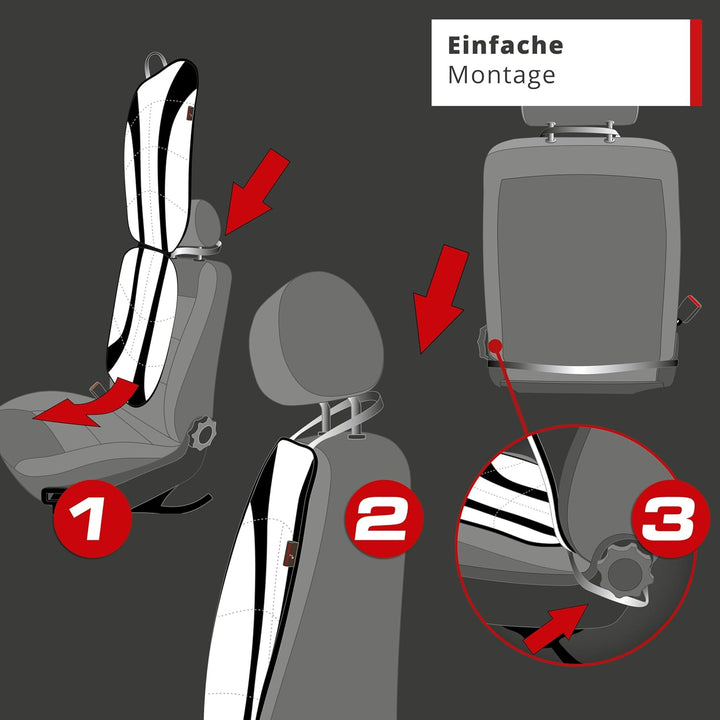 Einfache
Montage

1

2

3