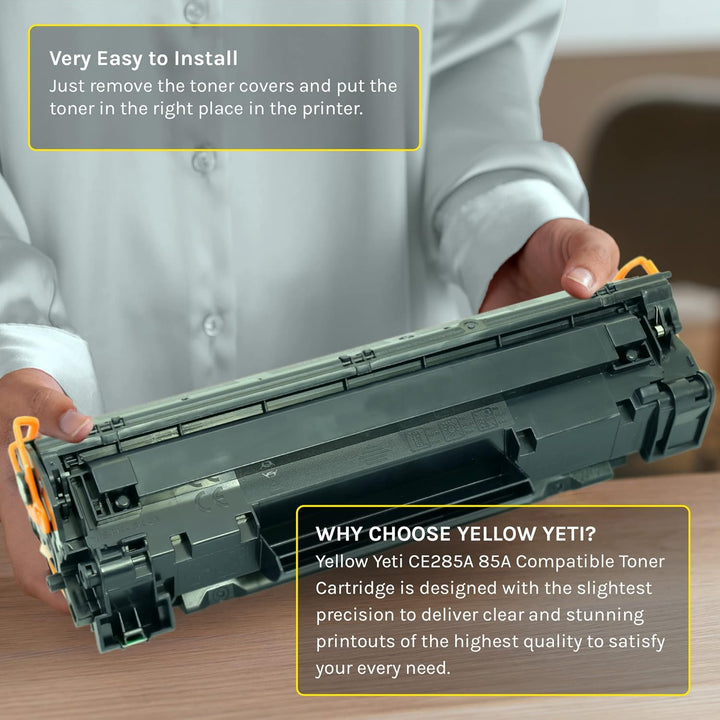 Very Easy to Install
Just remove the toner covers and put the toner in the right place in the printer.

WHY CHOOSE YELLOW YETI?
Yellow Yeti CE285A 85A Compatible Toner Cartridge is designed with the slightest precision to deliver clear and stunning printouts of the highest quality to satisfy your every need.