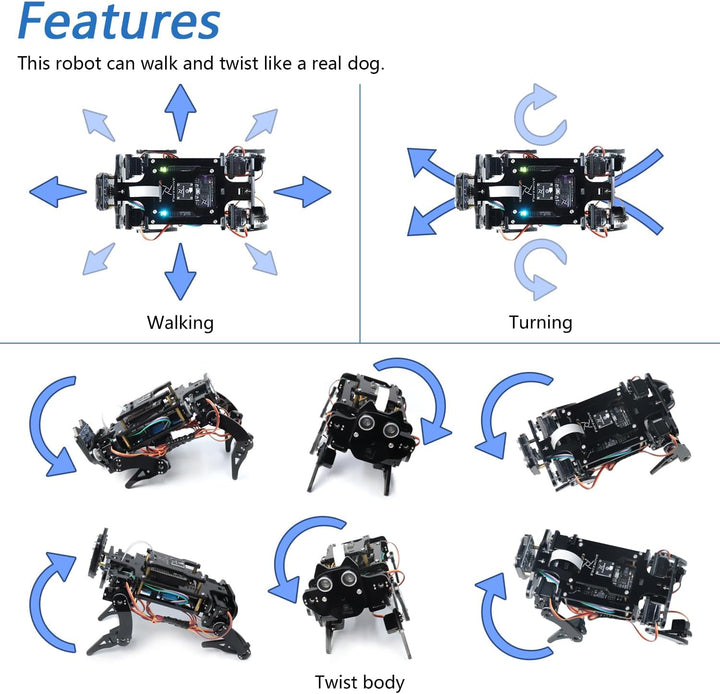 Features

This robot can walk and twist like a real dog.

Walking

Turning

Twist body