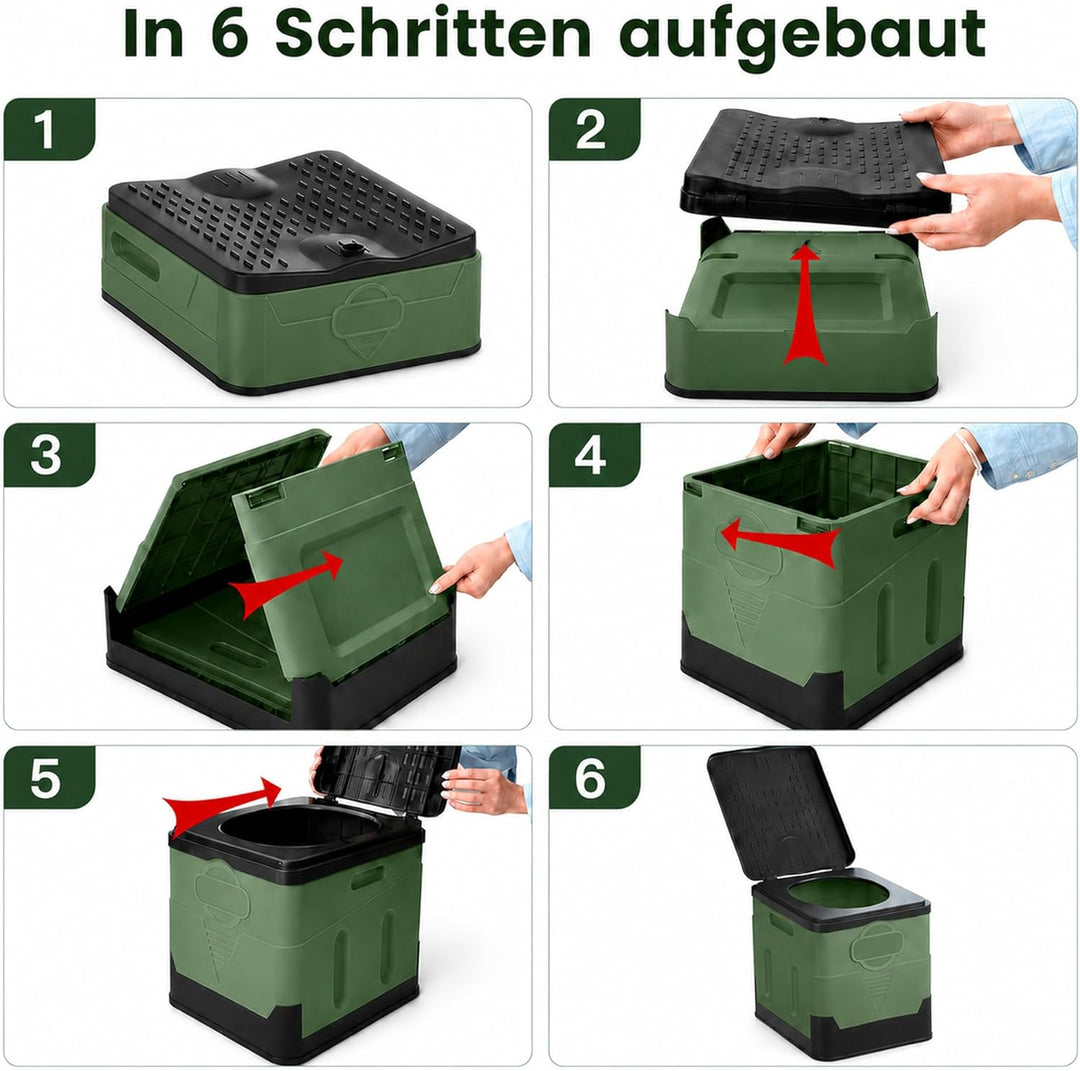 In 6 Schritten aufgebaut

1

2

3

4

5

6