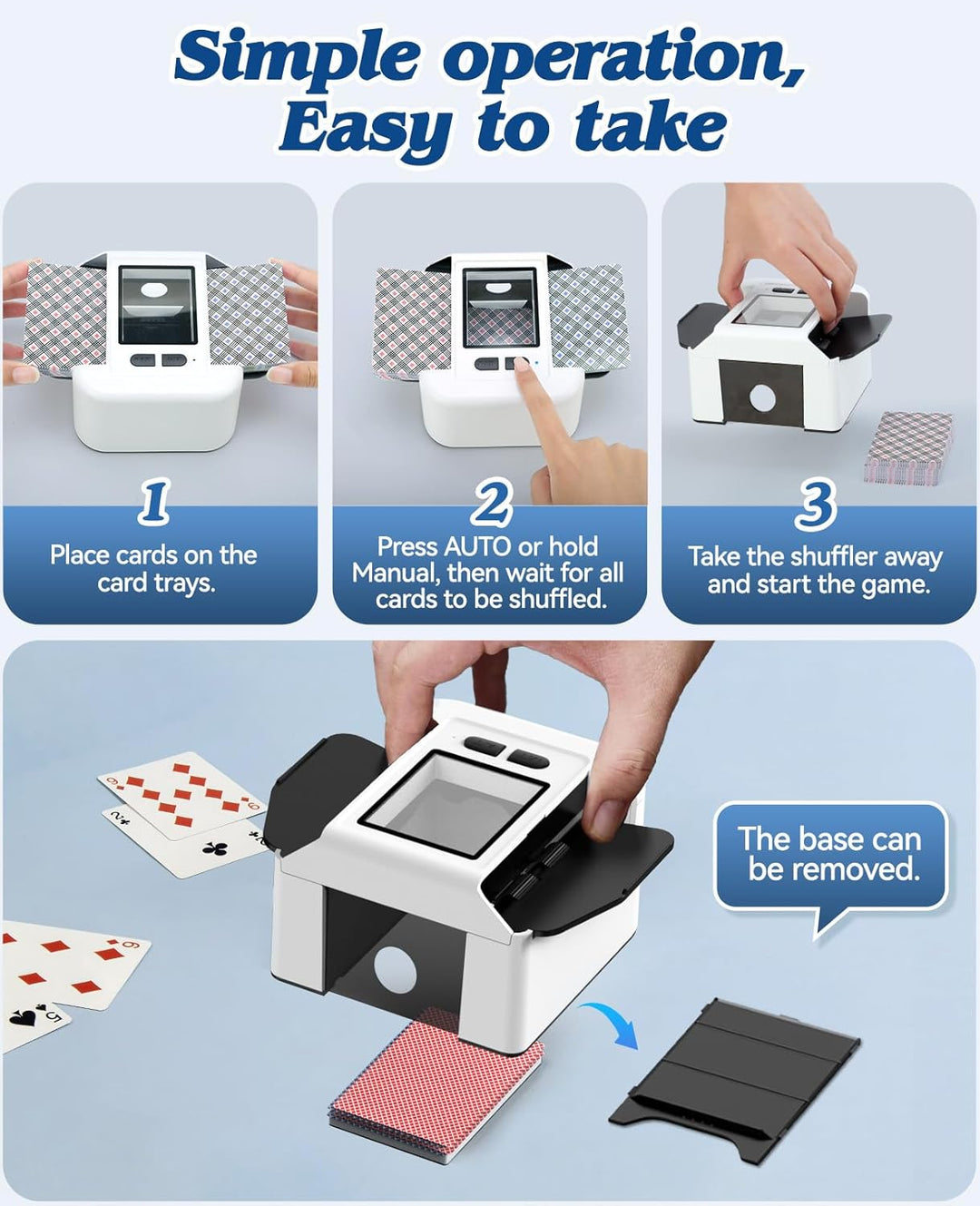 Simple operation, Easy to take

1
Place cards on the card trays.

2
Press AUTO or hold Manual, then wait for all cards to be shuffled.

3
Take the shuffler away and start the game.

The base can be removed.