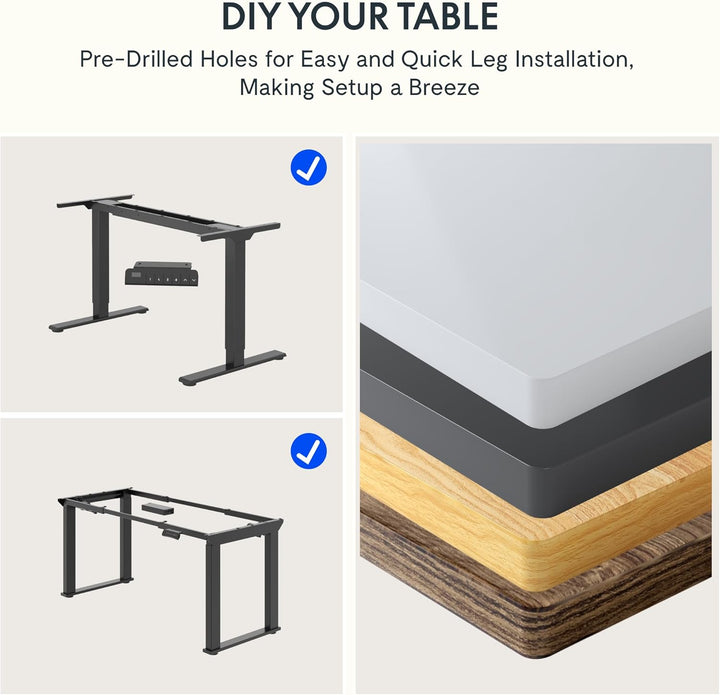 DIY YOUR TABLE

Pre-Drilled Holes for Easy and Quick Leg Installation, Making Setup a Breeze