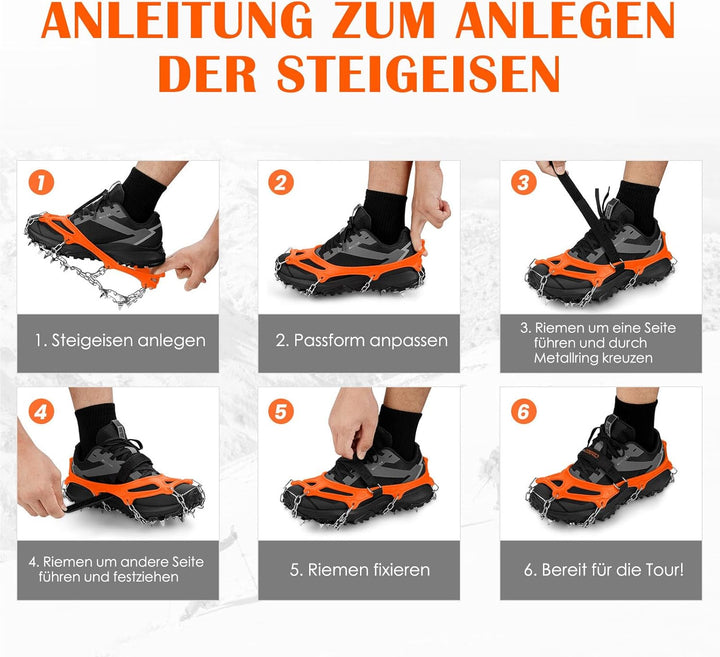 ANLEITUNG ZUM ANLEGEN DER STEIGEISEN

1

1. Steigeisen anlegen

2

2. Passform anpassen

3

3. Riemen um eine Seite führen und durch Metallring kreuzen

4

4. Riemen um andere Seite führen und festziehen

5

5. Riemen fixieren

6

6. Bereit für die Tour!