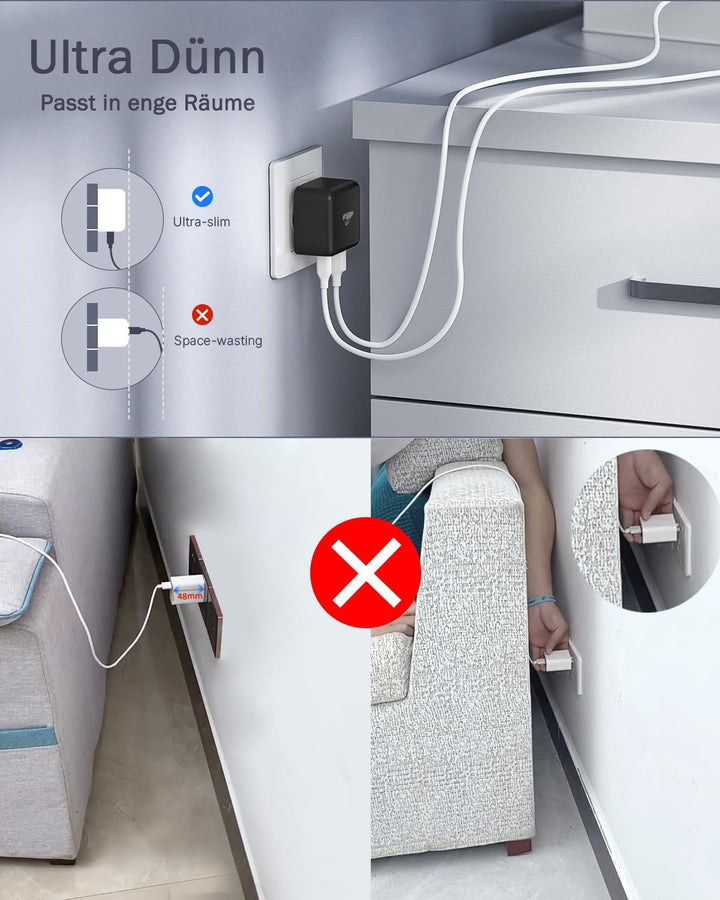 Ultra Dünn
Passt in enge Räume

Ultra-slim

Space-wasting

48mm