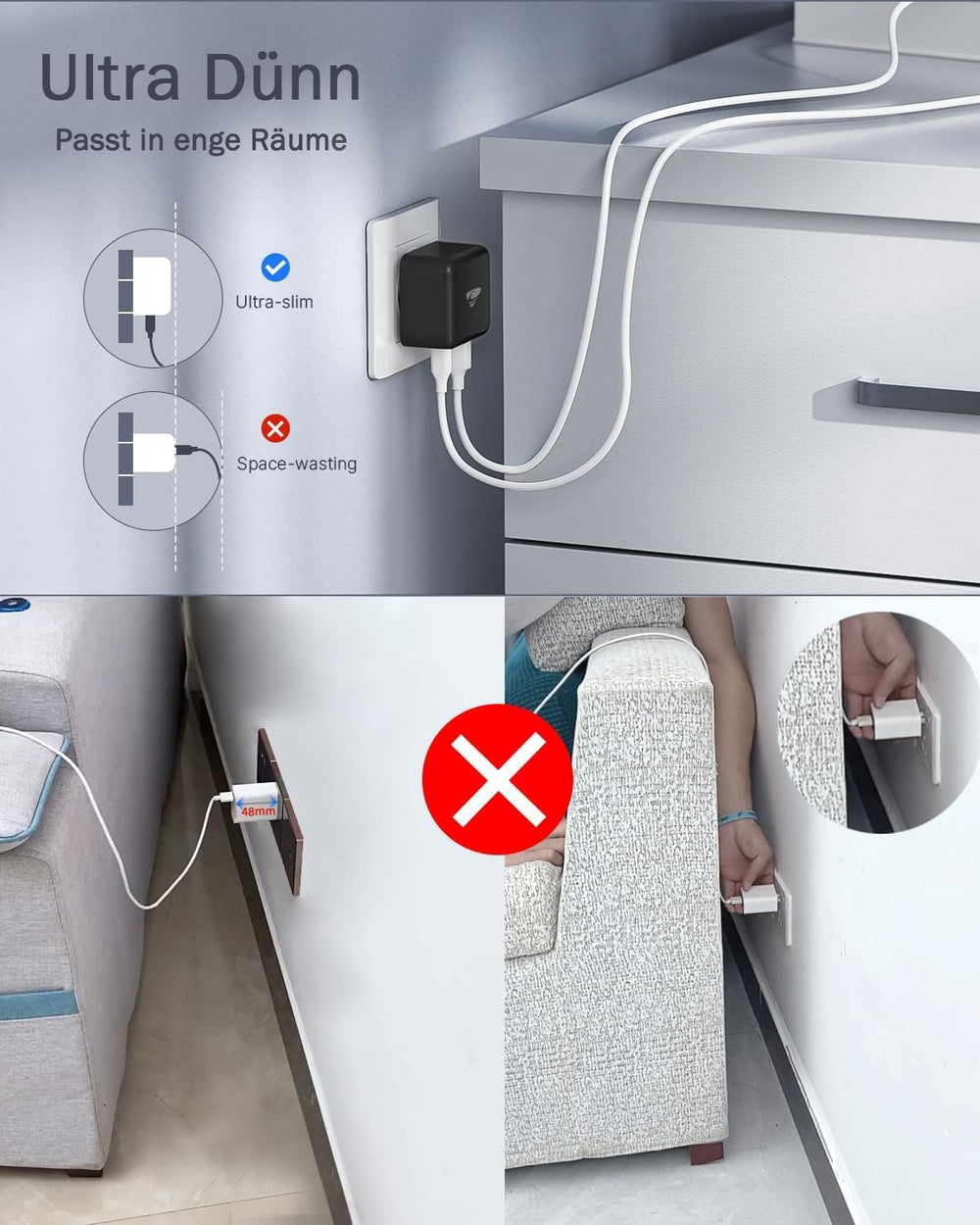 Ultra Dünn

Passt in enge Räume

Ultra-slim

Space-wasting

48mm